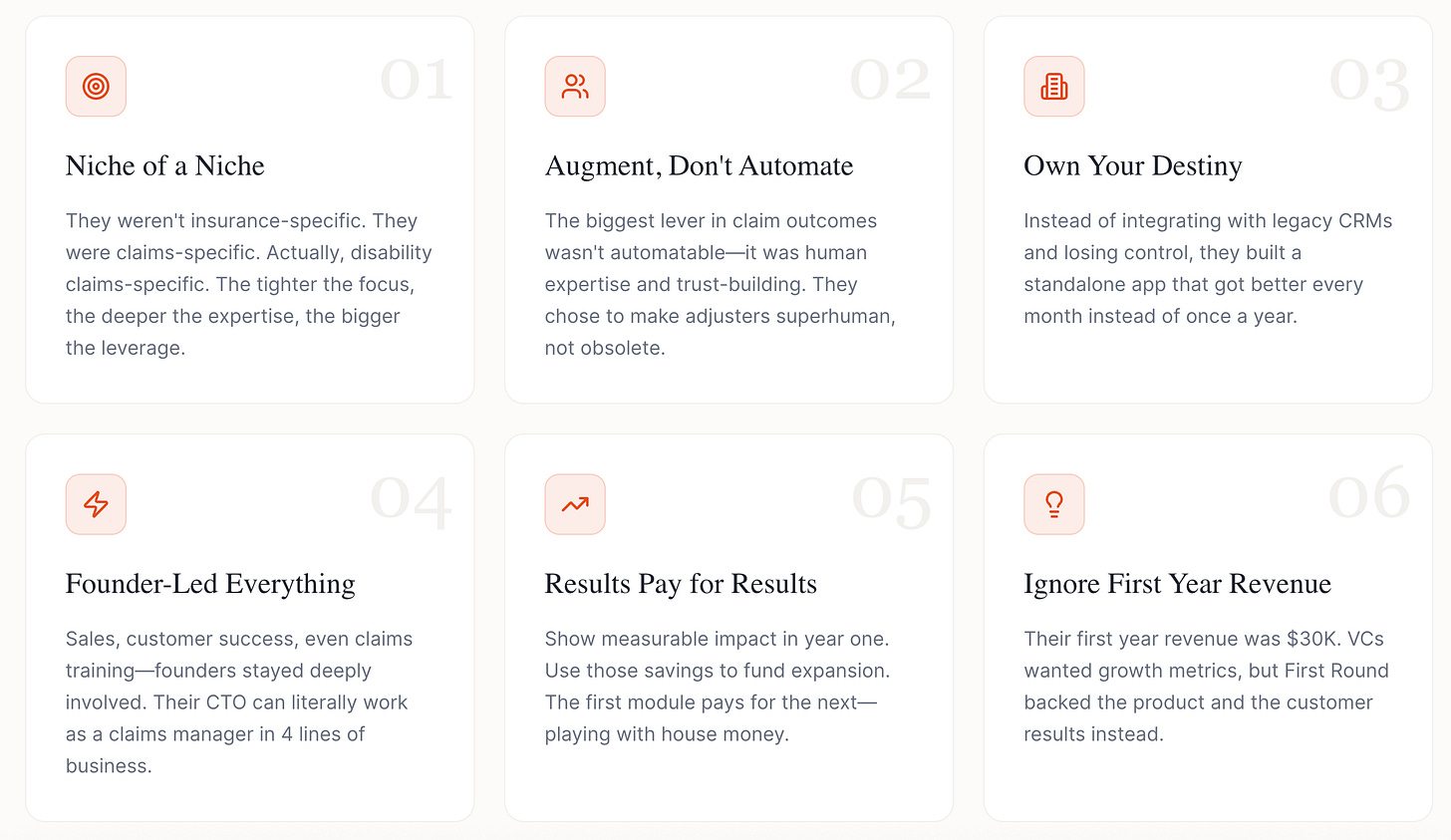 01

Niche of a Niche

They weren't insurance-specific. They were claims-specific. Actually, disability claims-specific. The tighter the focus, the deeper the expertise, the bigger the leverage.

02

Augment, Don't Automate

The biggest lever in claim outcomes wasn't automatable—it was human expertise and trust-building. They chose to make adjusters superhuman, not obsolete.

03

Own Your Destiny

Instead of integrating with legacy CRMs and losing control, they built a standalone app that got better every month instead of once a year.

04

Founder-Led Everything

Sales, customer success, even claims training—founders stayed deeply involved. Their CTO can literally work as a claims manager in 4 lines of business.

05

Results Pay for Results

Show measurable impact in year one. Use those savings to fund expansion. The first module pays for the next—playing with house money.

06

Ignore First Year Revenue

Their first year revenue was $30K. VCs wanted growth metrics, but First Round backed the product and the customer results instead.