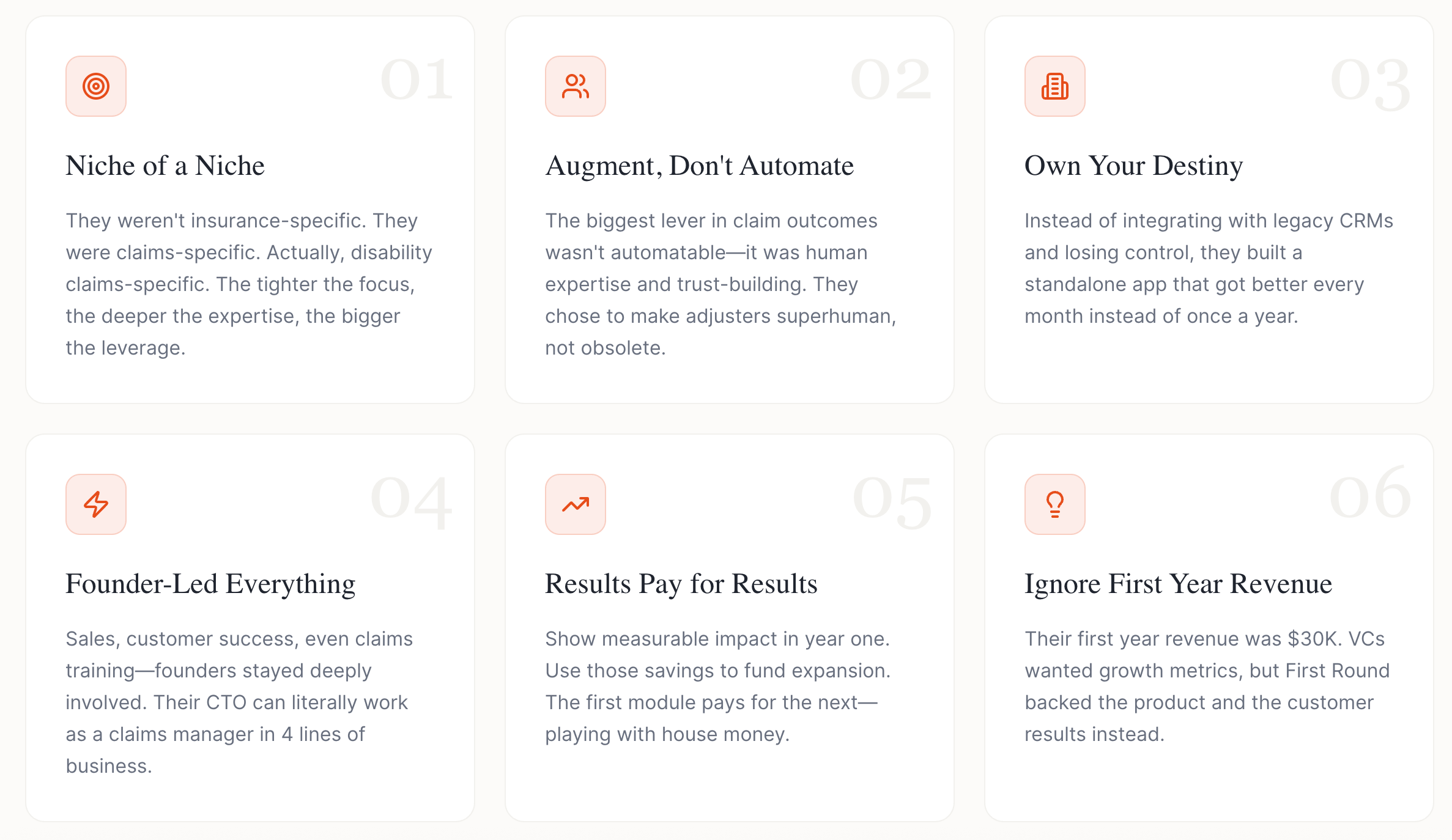 01

Niche of a Niche

They weren't insurance-specific. They were claims-specific. Actually, disability claims-specific. The tighter the focus, the deeper the expertise, the bigger the leverage.

02

Augment, Don't Automate

The biggest lever in claim outcomes wasn't automatable—it was human expertise and trust-building. They chose to make adjusters superhuman, not obsolete.

03

Own Your Destiny

Instead of integrating with legacy CRMs and losing control, they built a standalone app that got better every month instead of once a year.

04

Founder-Led Everything

Sales, customer success, even claims training—founders stayed deeply involved. Their CTO can literally work as a claims manager in 4 lines of business.

05

Results Pay for Results

Show measurable impact in year one. Use those savings to fund expansion. The first module pays for the next—playing with house money.

06

Ignore First Year Revenue

Their first year revenue was $30K. VCs wanted growth metrics, but First Round backed the product and the customer results instead.