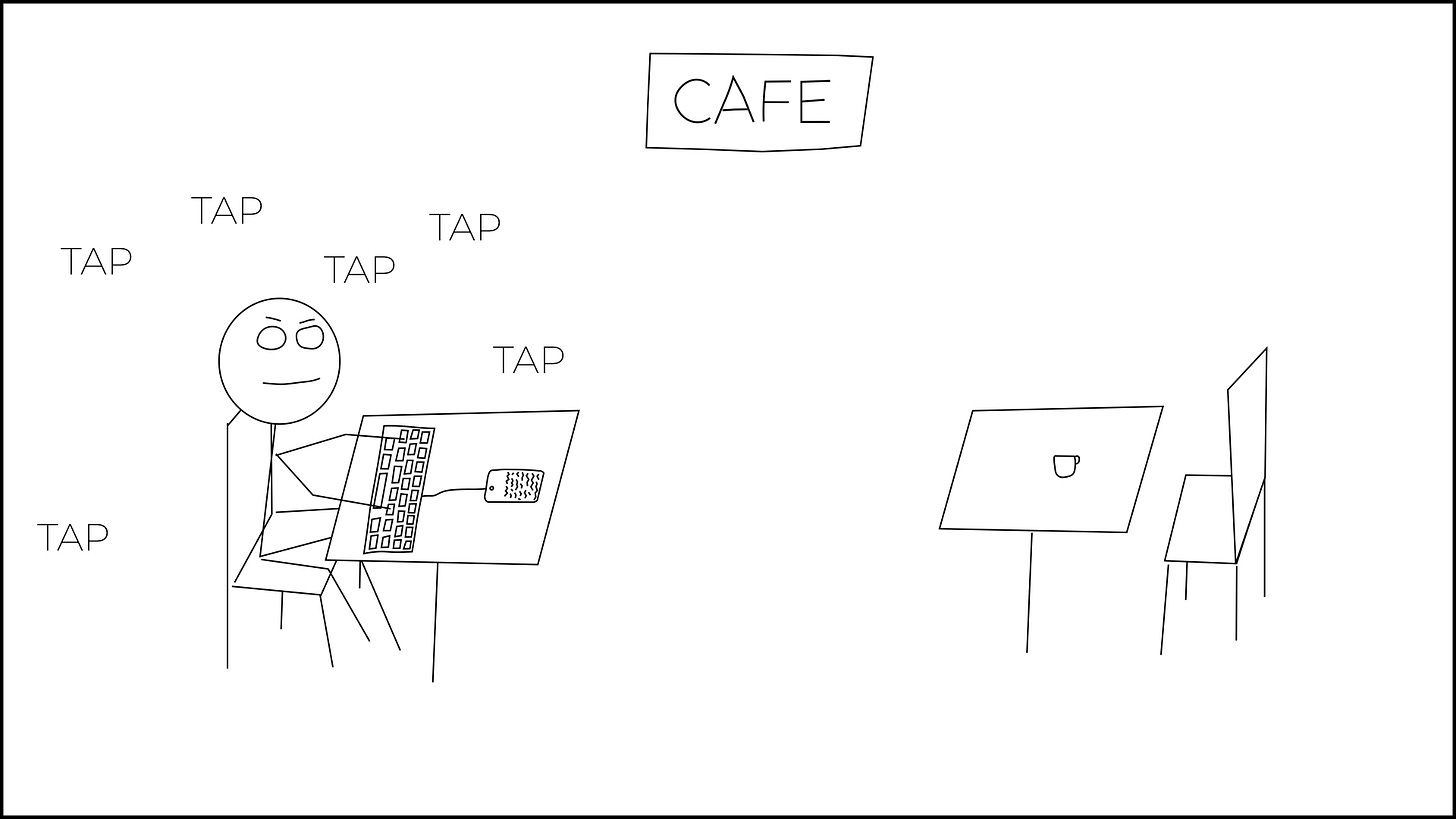 CAFE

TAP

TAP

TAP

TAP

TAP

TAP