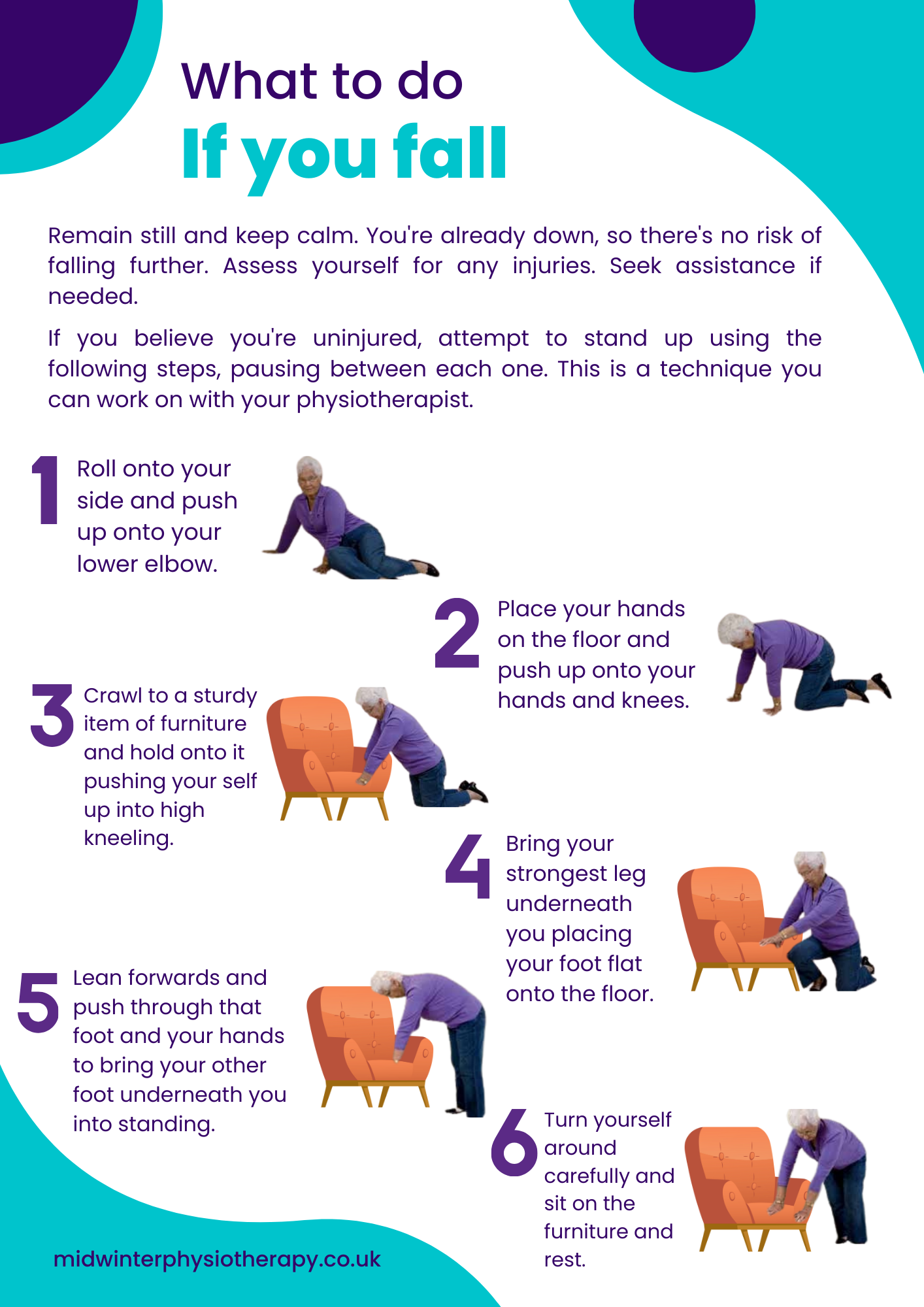 What to do
If you fall

Remain still and keep calm. You're already down, so there's no risk of falling further. Assess yourself for any injuries. Seek assistance if needed.

If you believe you're uninjured, attempt to stand up using the following steps, pausing between each one. This is a technique you can work on with your physiotherapist.

1 Roll onto your side and push up onto your lower elbow.

2 Place your hands on the floor and push up onto your hands and knees.

3 Crawl to a sturdy item of furniture and hold onto it pushing your self up into high kneeling.

4 Bring your strongest leg underneath you placing your foot flat onto the floor.

5 Lean forwards and push through that foot and your hands to bring your other foot underneath you into standing.

6 Turn yourself around carefully and sit on the furniture and rest.

midwinterphysiotherapy.co.uk