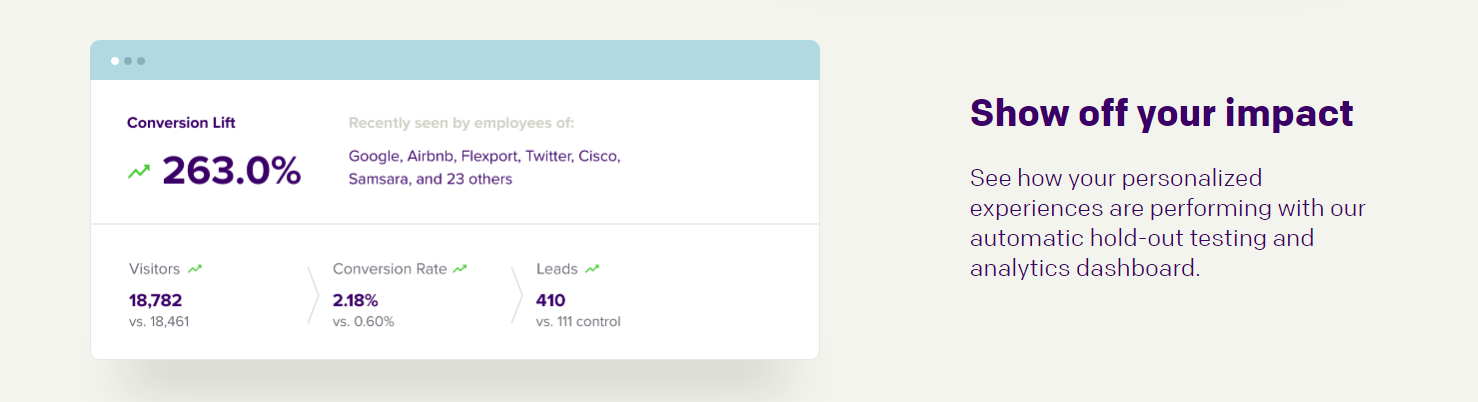 Conversion Lift

263.0%

Recently seen by employees of:

Google, Airbnb, Flexport, Twitter, Cisco, Samsara, and 23 others

Visitors

18,782
vs. 18,461

Conversion Rate

2.18%
vs. 0.60%

Leads

410
vs. 111 control

Show off your impact

See how your personalized experiences are performing with our automatic hold-out testing and analytics dashboard.