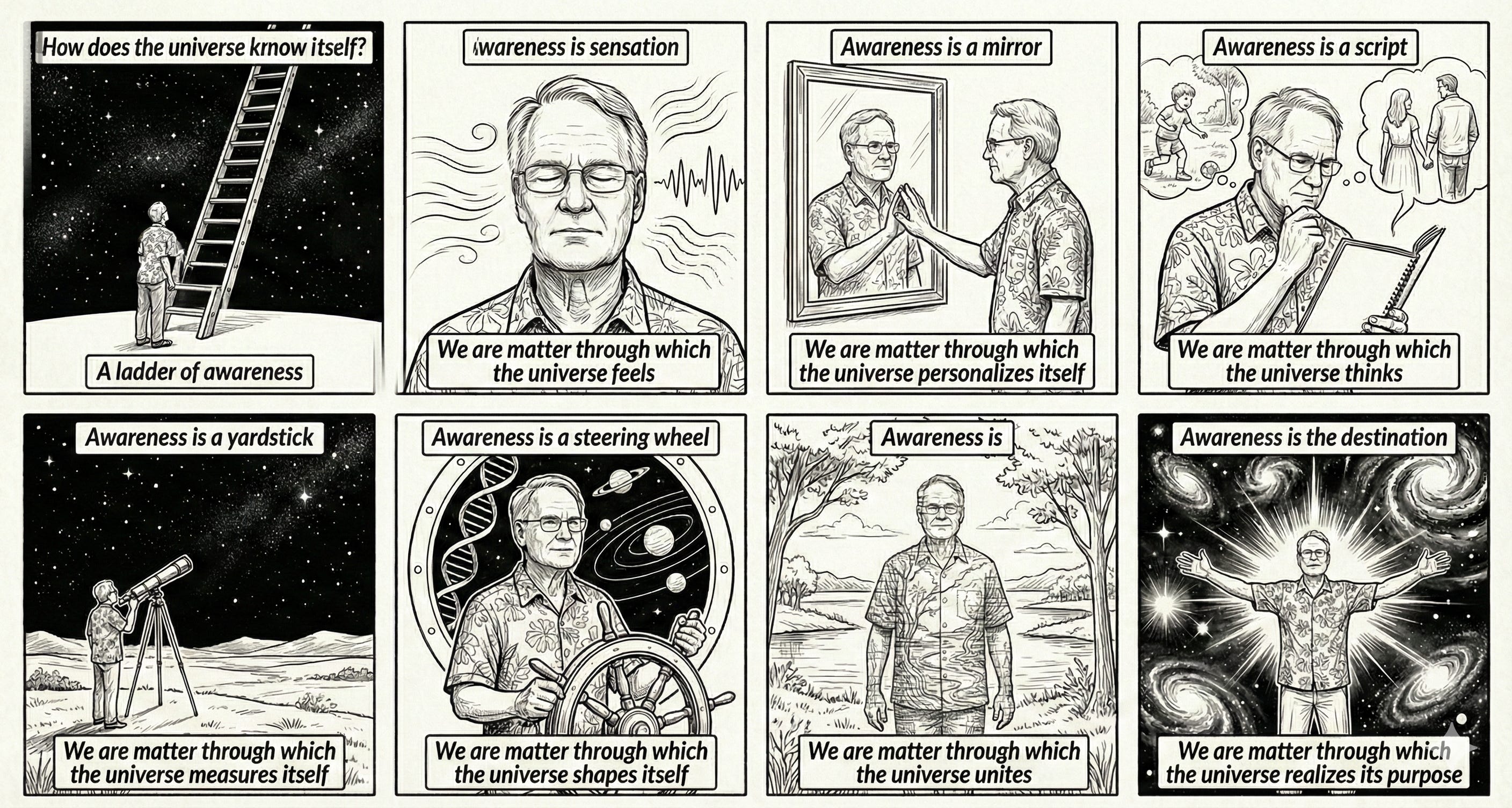 How does the universe know itself?

A ladder of awareness

Awareness is sensation

We are matter through which the universe feels

Awareness is a mirror

We are matter through which the universe personalizes itself

Awareness is a script

We are matter through which the universe thinks

Awareness is a yardstick

We are matter through which the universe measures itself

Awareness is a steering wheel

We are matter through which the universe shapes itself

Awareness is

We are matter through which the universe unites

Awareness is the destination

We are matter through which the universe realizes its purpose