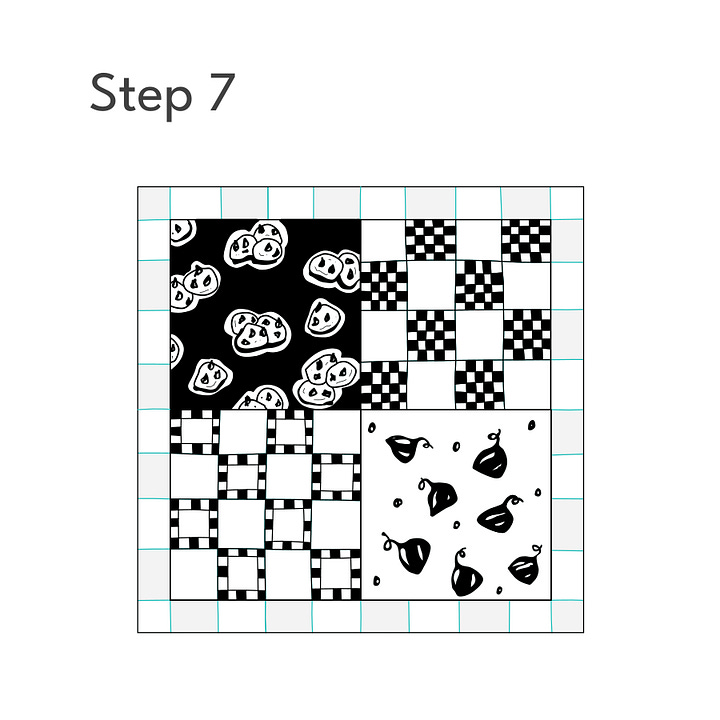 Step 7