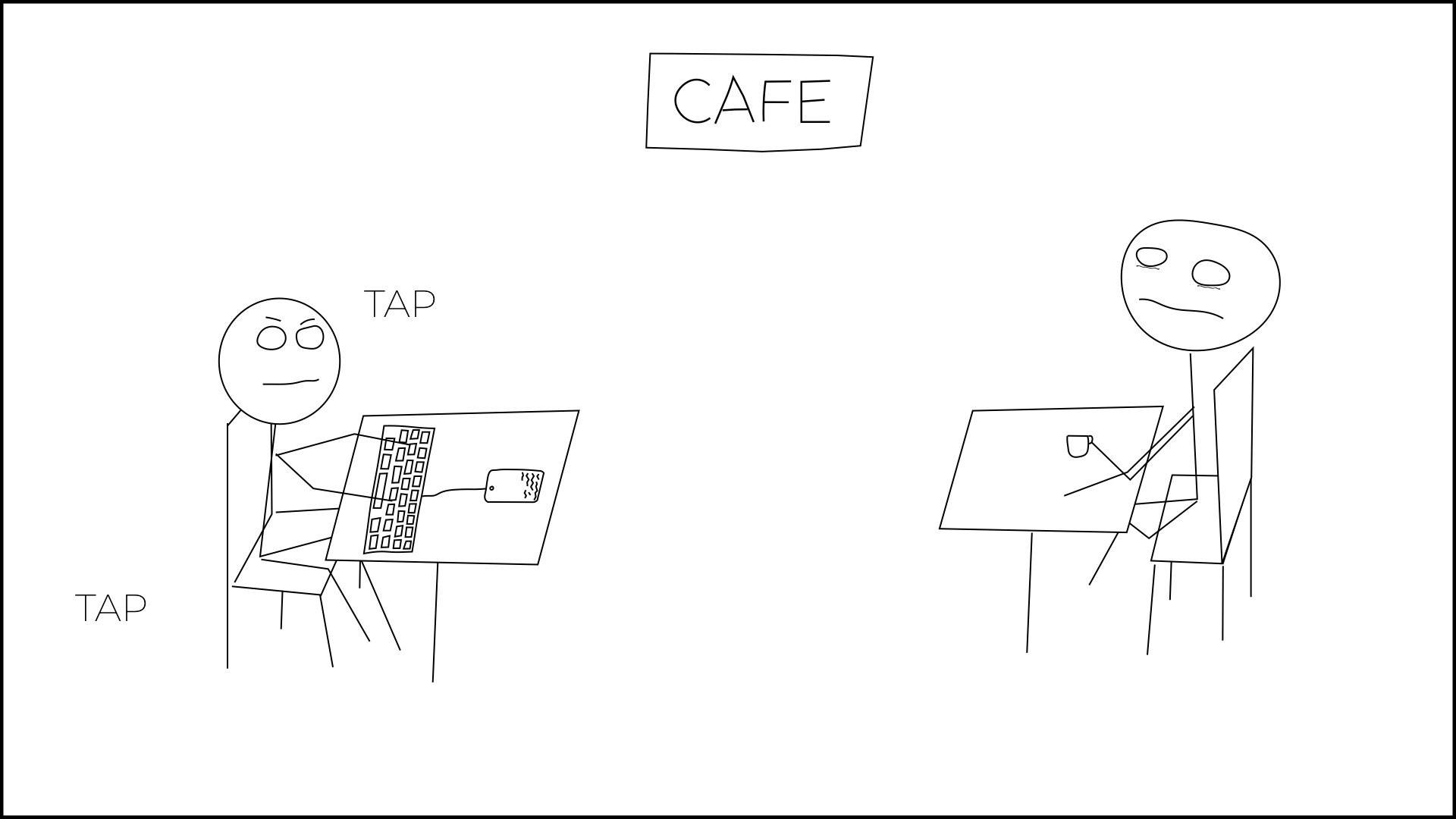 CAFE

TAP

TAP