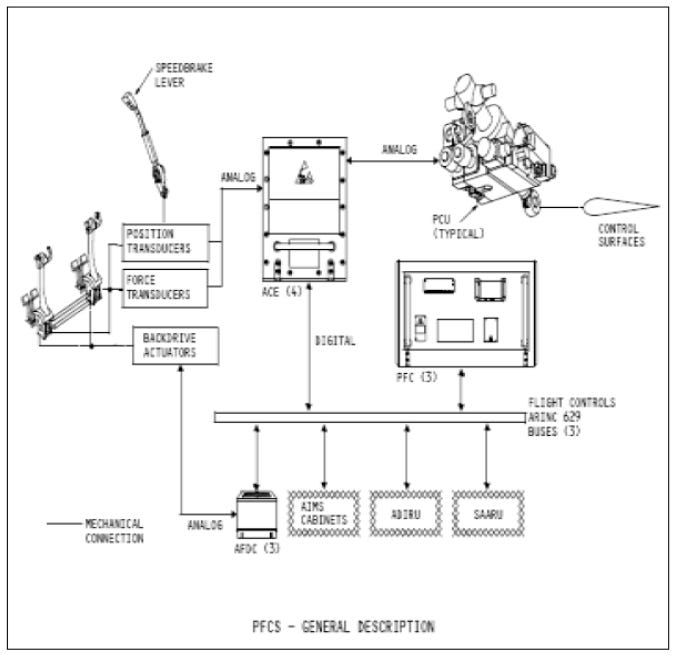 SPEEDBRAKE LEVER

ANALOG

ANALOG

PCU (TYPICAL)

CONTROL SURFACES

POSITION TRANSDUCERS

FORCE TRANSDUCERS

ACE (4)

BACKDRIVE ACTUATORS

DIGITAL

PFC (3)

FLIGHT CONTROLS ARINC 629 BUSES (3)

MECHANICAL CONNECTION

ANALOG

AFDC (3)

AIMS CABINETS

ADIRU

SAARU

PFCS - GENERAL DESCRIPTION