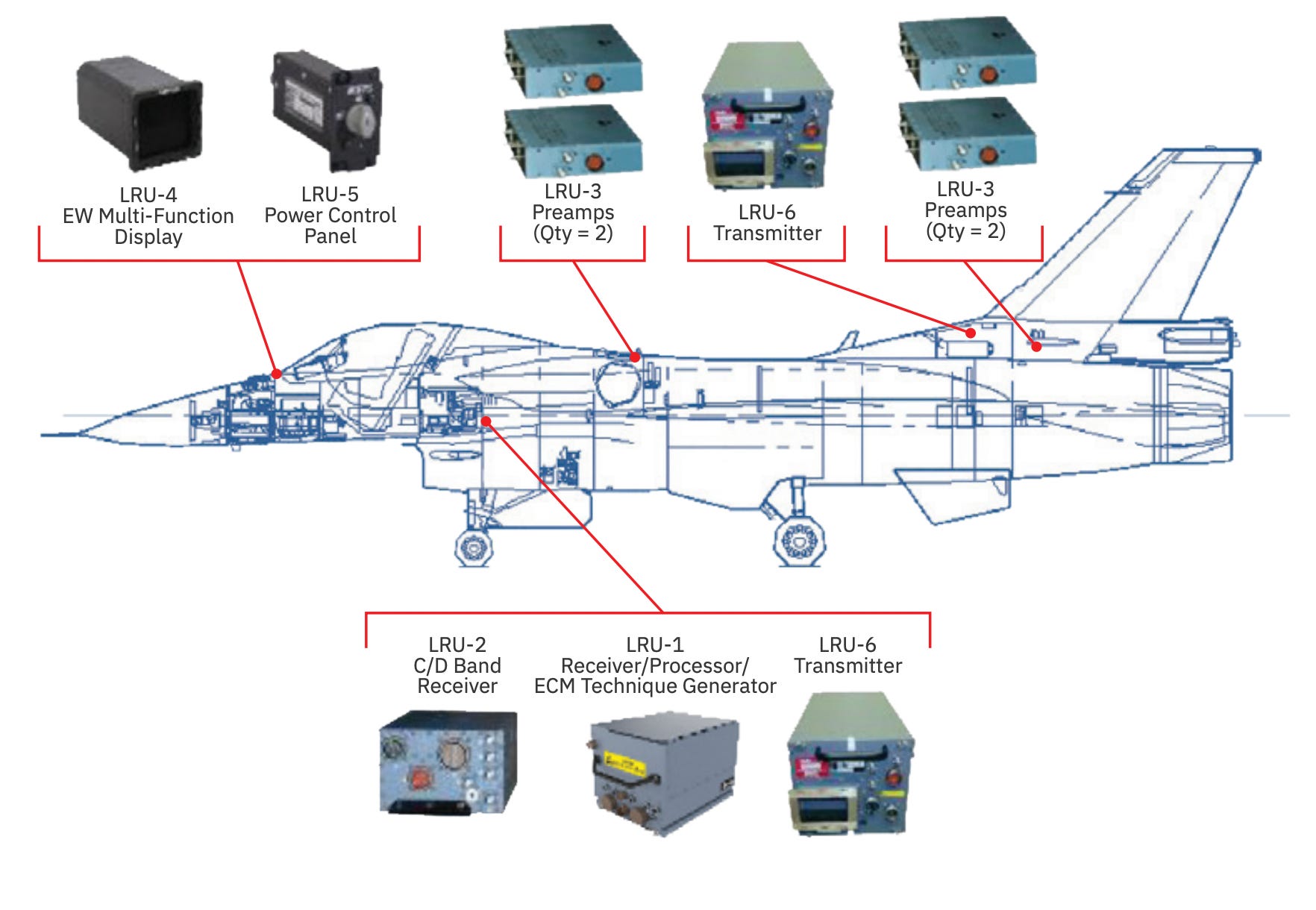 LRU-4
EW Multi-Function
Display

LRU-5
Power Control
Panel

LRU-3
Preamps
(Qty = 2)

LRU-6
Transmitter

LRU-3
Preamps
(Qty = 2)

LRU-2
C/D Band
Receiver

LRU-1
Receiver/Processor/
ECM Technique Generator

LRU-6
Transmitter