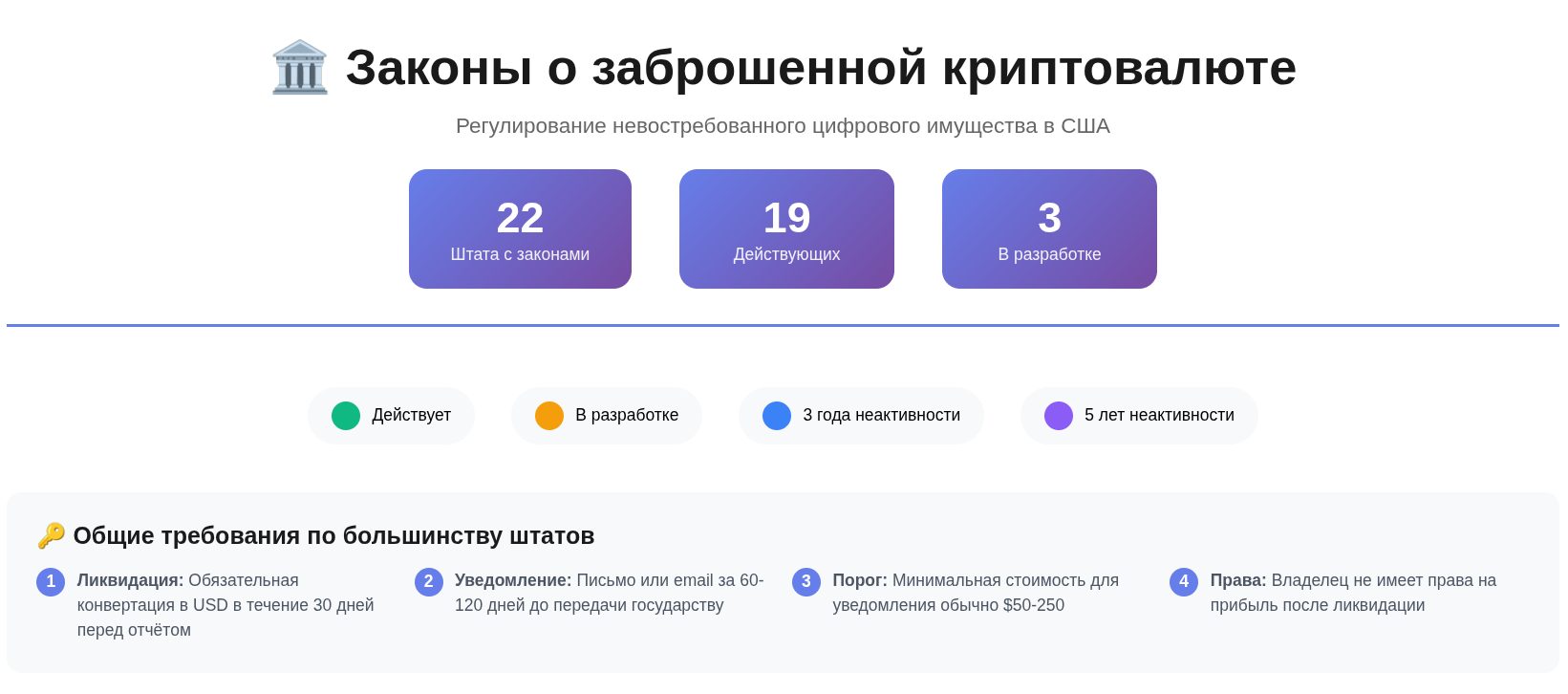 🏛️ Законы о заброшенной криптовалюте

Регулирование невостребованного цифрового имущества в США

22
Штата с законами

19
Действующих

3
В разработке

Действует

В разработке

3 года неактивности

5 лет неактивности

🔑 Общие требования по большинству штатов

1 Ликвидация: Обязательная конвертация в USD в течение 30 дней перед отчётом

2 Уведомление: Письмо или email за 60-120 дней до передачи государству

3 Порог: Минимальная стоимость для уведомления обычно $50-250

4 Права: Владелец не имеет права на прибыль после ликвидации