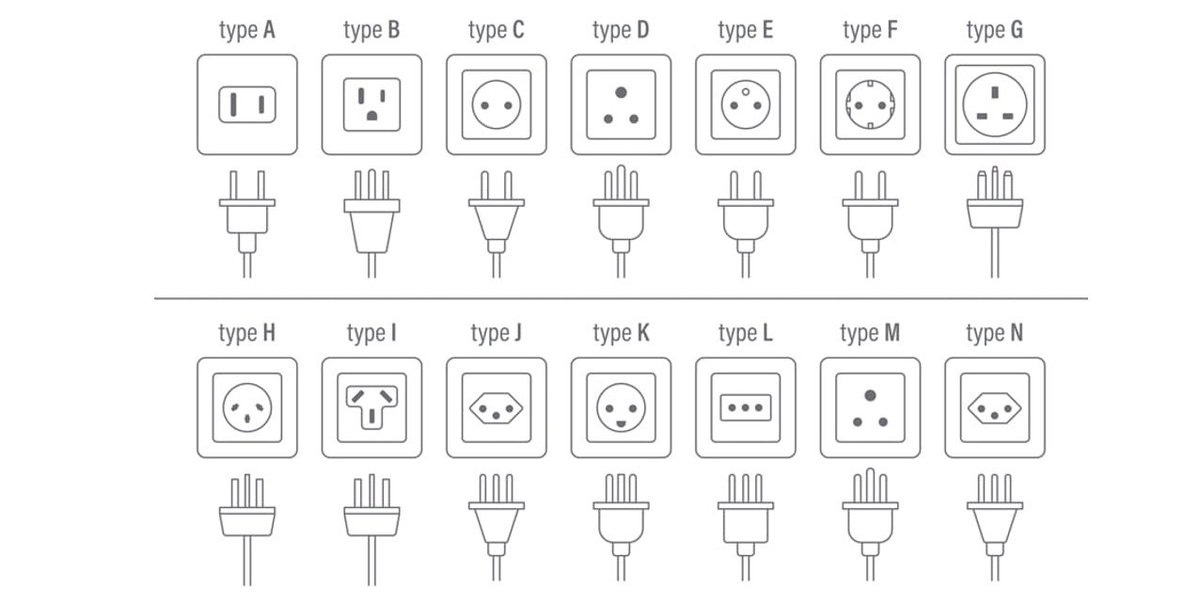 type A type B type C type D type E type F type G

type H type I type J type K type L type M type N