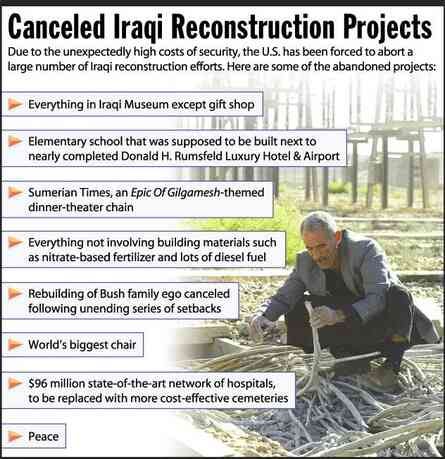 Canceled Iraqi Reconstruction Projects

Due to the unexpectedly high costs of security, the U.S. has been forced to abort a large number of Iraqi reconstruction efforts. Here are some of the abandoned projects:

Everything in Iraqi Museum except gift shop

Elementary school that was supposed to be built next to nearly completed Donald H. Rumsfeld Luxury Hotel & Airport

Sumerian Times, an Epic Of Gilgamesh-themed dinner-theater chain

Everything not involving building materials such as nitrate-based fertilizer and lots of diesel fuel

Rebuilding of Bush family ego canceled following unending series of setbacks

World's biggest chair

$96 million state-of-the-art network of hospitals, to be replaced with more cost-effective cemeteries

Peace