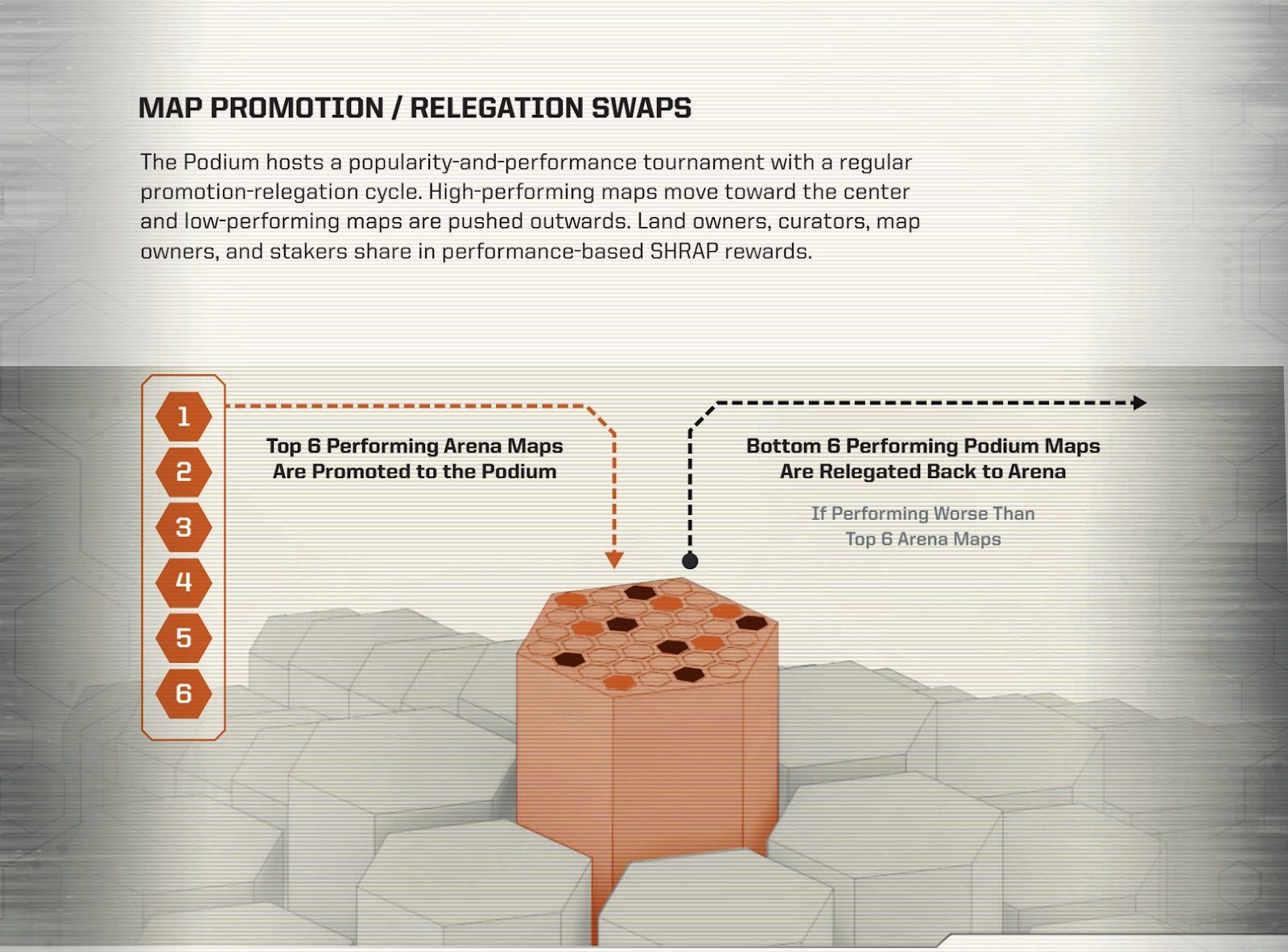 MAP PROMOTION / RELEGATION SWAPS

The Podium hosts a popularity-and-performance tournament with a regular promotion-relegation cycle. High-performing maps move toward the center and low-performing maps are pushed outwards. Land owners, curators, map owners, and stakers share in performance-based SHRAP rewards.

1
2
3
4
5
6

Top 6 Performing Arena Maps Are Promoted to the Podium

Bottom 6 Performing Podium Maps Are Relegated Back to Arena

If Performing Worse Than Top 6 Arena Maps