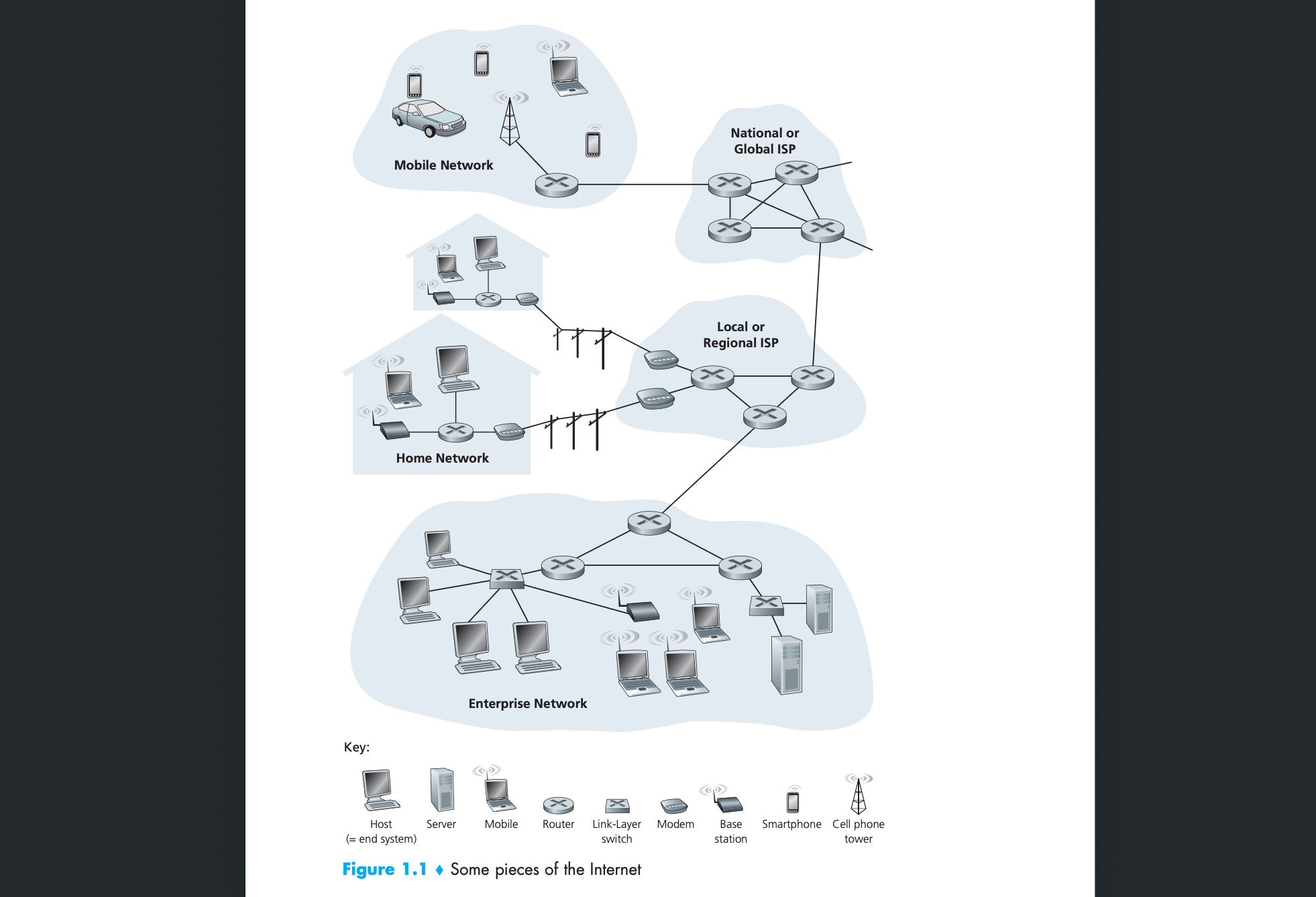 Mobile Network

National or Global ISP

Local or Regional ISP

Home Network

Enterprise Network

Key:

Host (= end system)

Server

Mobile

Router

Link-Layer switch

Modem

Base station

Smartphone

Cell phone tower

Figure 1.1 ♦ Some pieces of the Internet