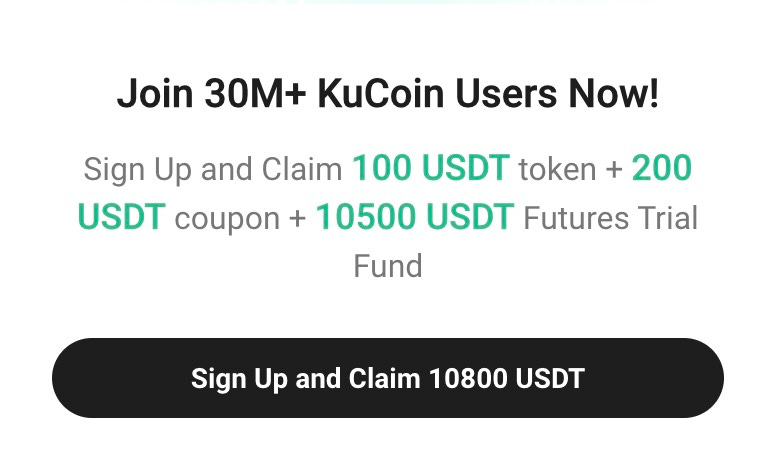 Join 30M+ KuCoin Users Now!

Sign Up and Claim 100 USDT token + 200 USDT coupon + 10500 USDT Futures Trial Fund

Sign Up and Claim 10800 USDT