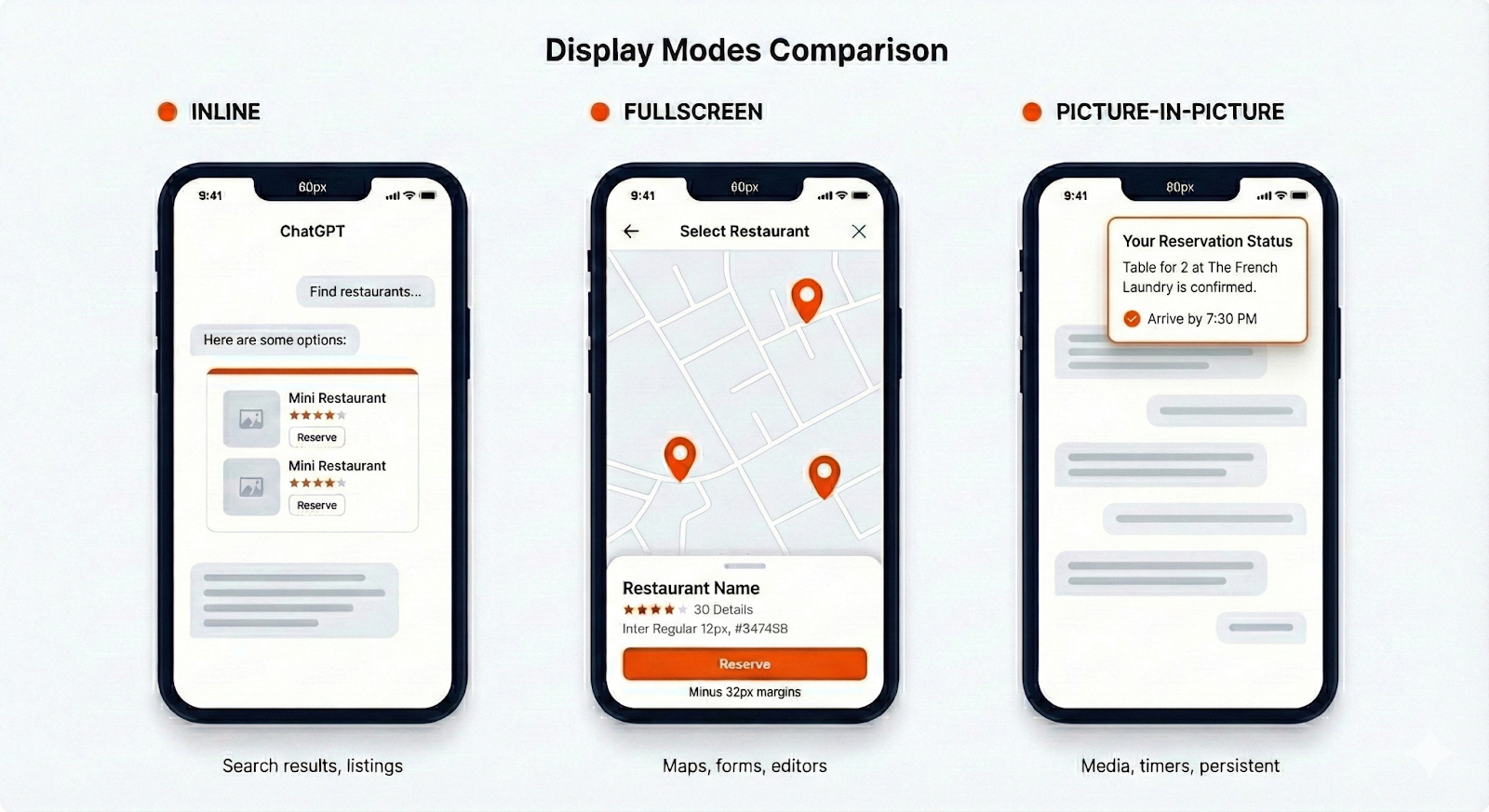 Display Modes Comparison

INLINE

9:41

60px

ChatGPT

Find restaurants...

Here are some options:

Mini Restaurant

Reserve

Mini Restaurant

Reserve

Search results, listings

FULLSCREEN

9:41

60px

Select Restaurant

Restaurant Name

30 Details

Inter Regular 12px, #3474SB

Reserve

Minus 32px margins

Maps, forms, editors

PICTURE-IN-PICTURE

9:41

80px

Your Reservation Status

Table for 2 at The French Laundry is confirmed.

Arrive by 7:30 PM

Media, timers, persistent