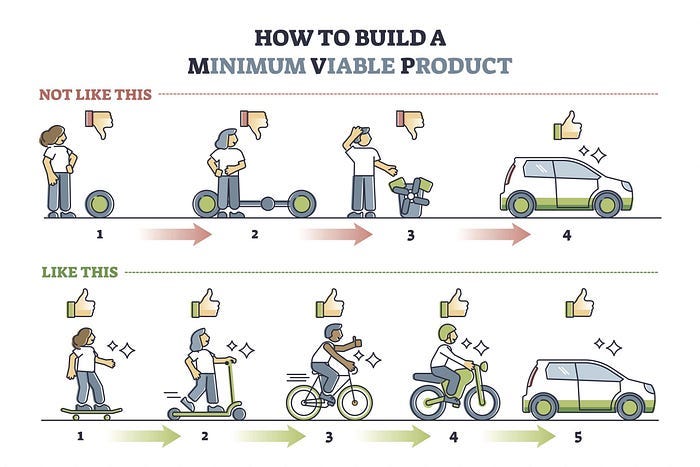 HOW TO BUILD A
MINIMUM VIABLE PRODUCT

NOT LIKE THIS

1

2

3

4

LIKE THIS

1

2

3

4

5