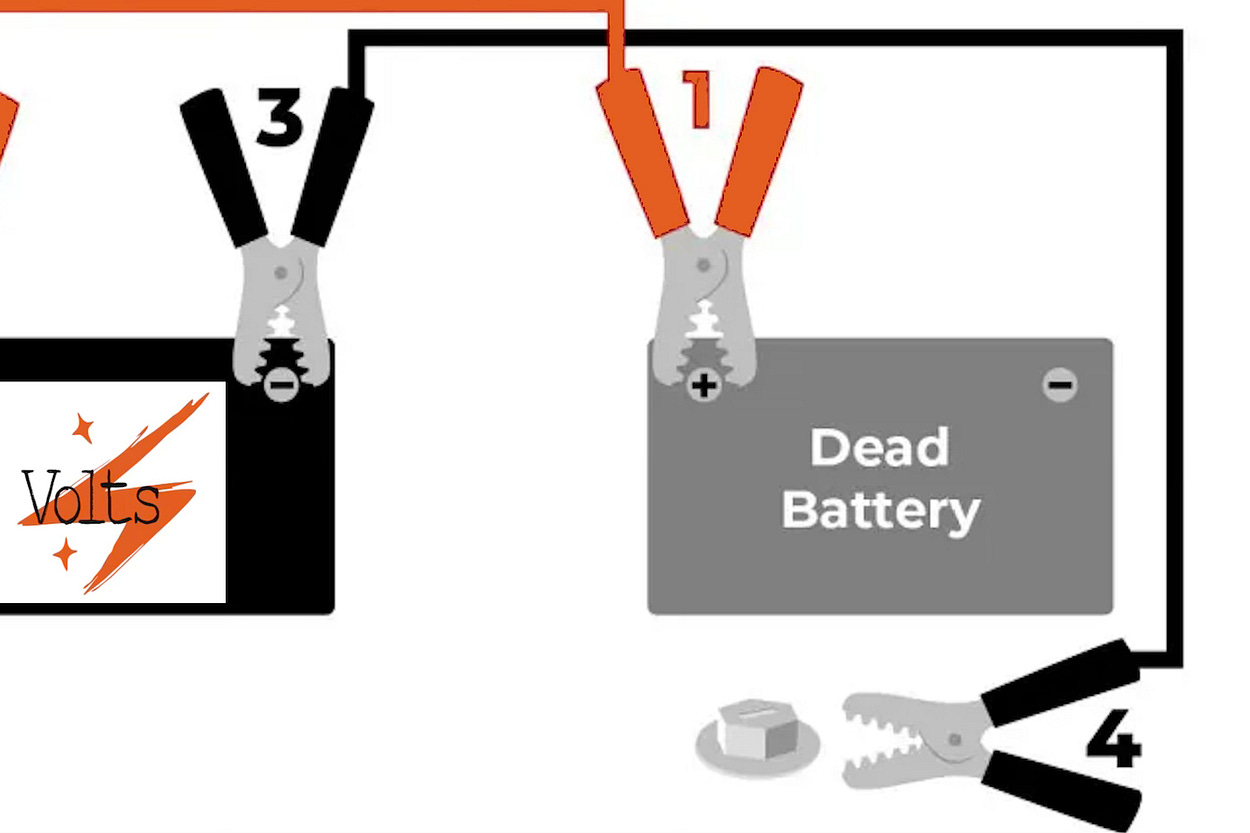 3
1
Volts
Dead Battery
4