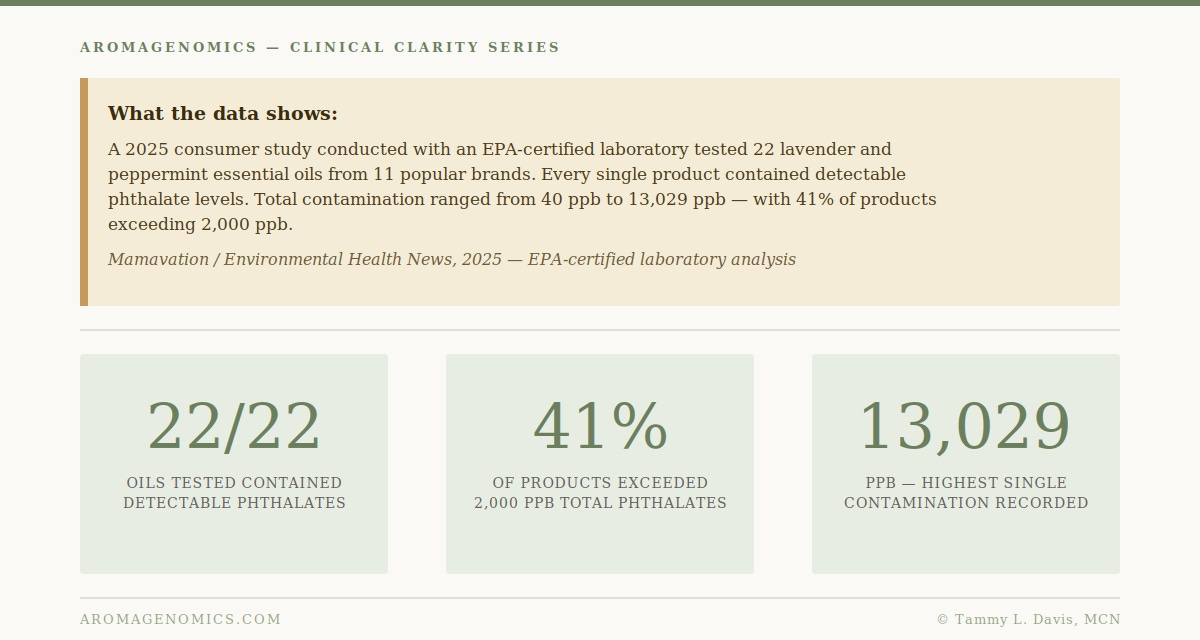 AROMAGENOMICS — CLINICAL CLARITY SERIES

What the data shows:

A 2025 consumer study conducted with an EPA-certified laboratory tested 22 lavender and peppermint essential oils from 11 popular brands. Every single product contained detectable phthalate levels. Total contamination ranged from 40 ppb to 13,029 ppb — with 41% of products exceeding 2,000 ppb.

Mamavation / Environmental Health News, 2025 — EPA-certified laboratory analysis

22/22

OILS TESTED CONTAINED DETECTABLE PHTHALATES

41%

OF PRODUCTS EXCEEDED 2,000 PPB TOTAL PHTHALATES

13,029

PPB — HIGHEST SINGLE CONTAMINATION RECORDED

AROMAGENOMICS.COM

© Tammy L. Davis, MCN