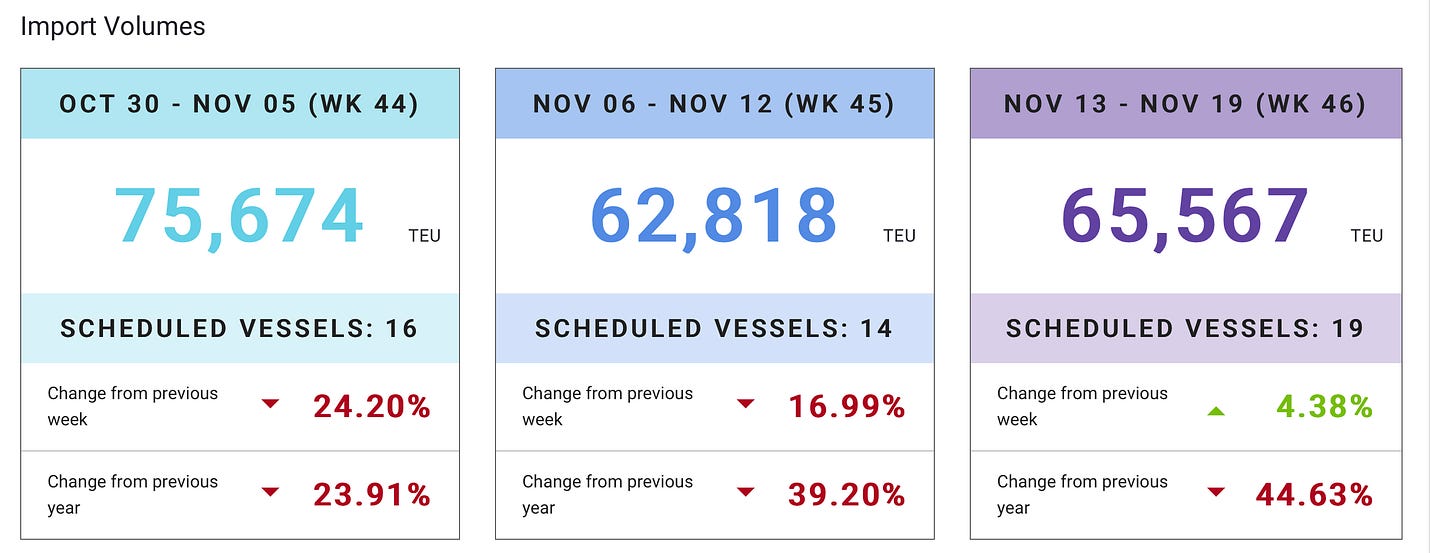 Import Volumes

OCT 30 - NOV 05 (WK 44)

75,674 TEU

SCHEDULED VESSELS: 16

Change from previous week 24.20%

Change from previous year 23.91%

NOV 06 - NOV 12 (WK 45)

62,818 TEU

SCHEDULED VESSELS: 14

Change from previous week 16.99%

Change from previous year 39.20%

NOV 13 - NOV 19 (WK 46)

65,567 TEU

SCHEDULED VESSELS: 19

Change from previous week 4.38%

Change from previous year 44.63%