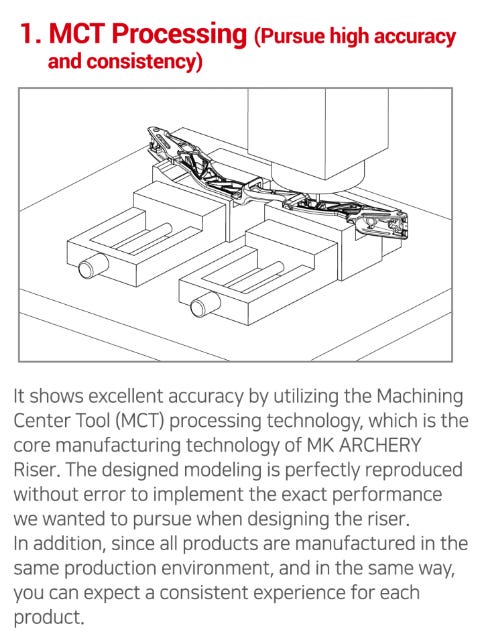 1. MCT Processing (Pursue high accuracy and consistency)

It shows excellent accuracy by utilizing the Machining Center Tool (MCT) processing technology, which is the core manufacturing technology of MK ARCHERY Riser. The designed modeling is perfectly reproduced without error to implement the exact performance we wanted to pursue when designing the riser.
In addition, since all products are manufactured in the same production environment, and in the same way, you can expect a consistent experience for each product.