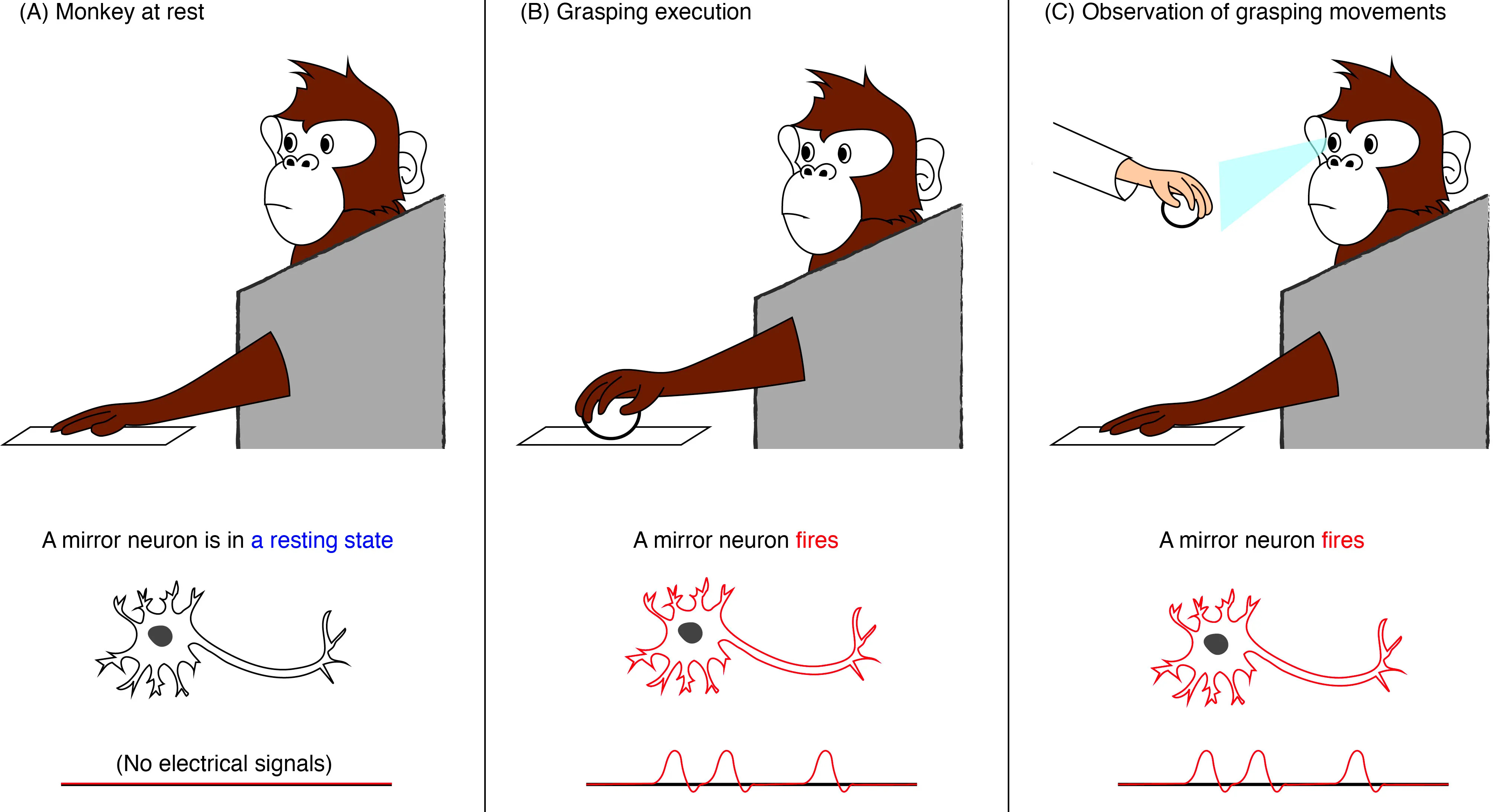 (A) Monkey at rest

A mirror neuron is in a resting state

(No electrical signals)

(B) Grasping execution

A mirror neuron fires

(C) Observation of grasping movements

A mirror neuron fires