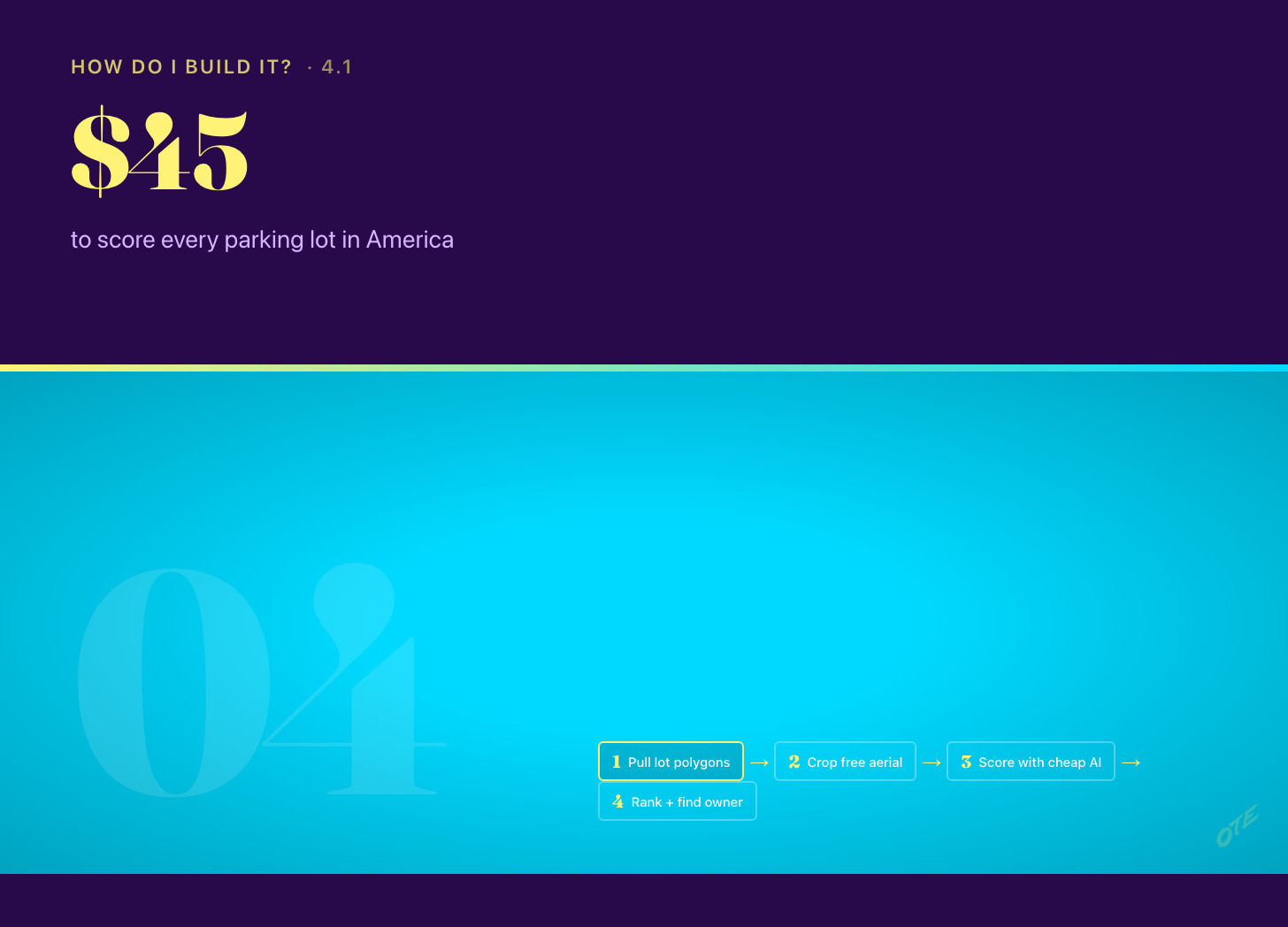 HOW DO I BUILD IT? · 4.1

$45

to score every parking lot in America

04

1 Pull lot polygons → 2 Crop free aerial → 3 Score with cheap AI →
4 Rank + find owner

OTE