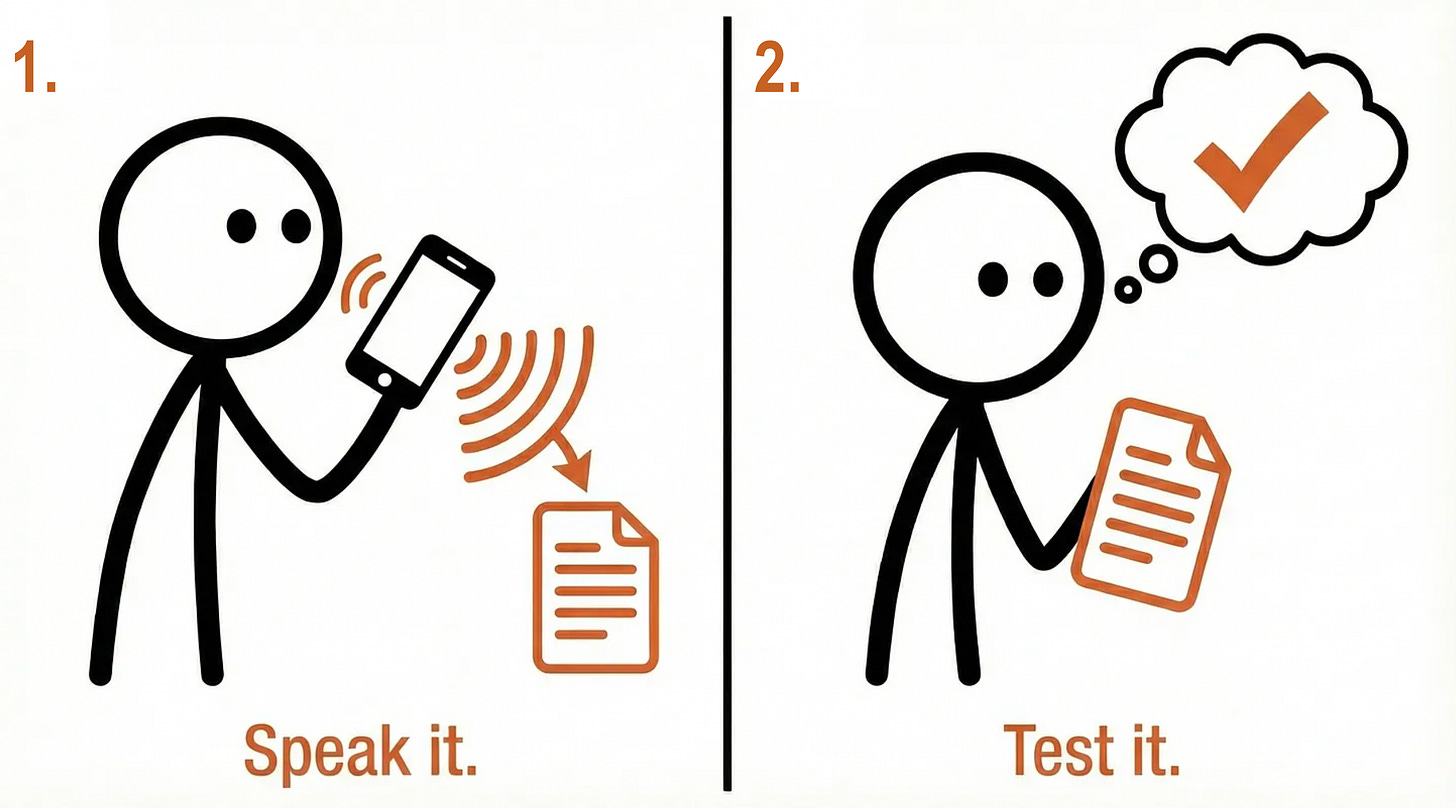 1.

Speak it.

2.

Test it.