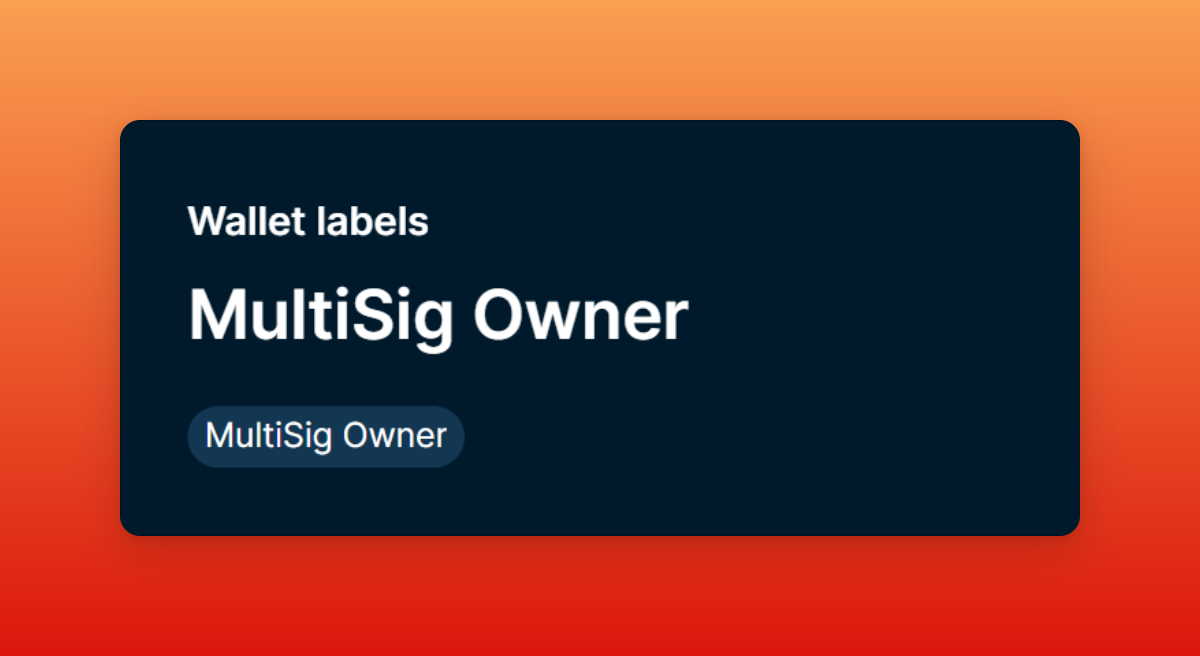 Wallet labels

MultiSig Owner

MultiSig Owner