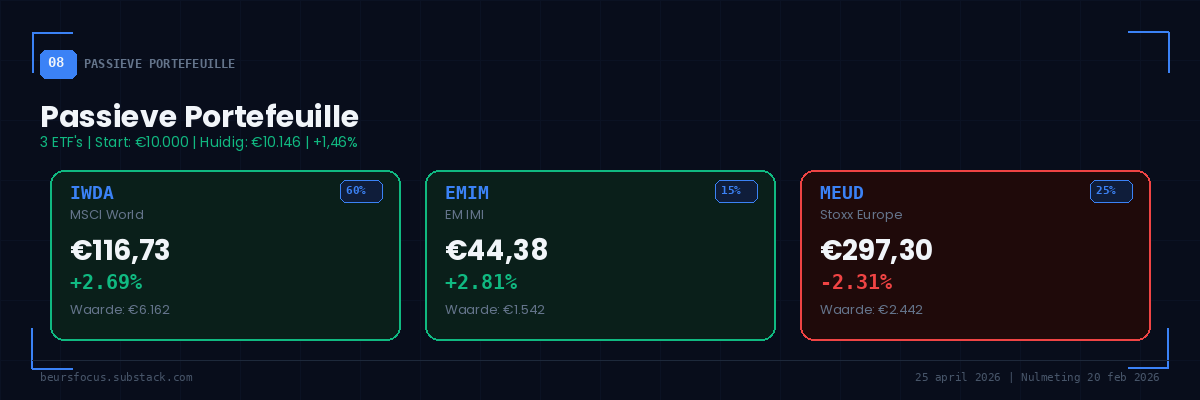 08 PASSIEVE PORTEFEUILLE

Passieve Portefeuille

3 ETF's | Start: €10.000 | Huidig: €10.146 | +1,46%

IWDA
60%
MSCI World
€116,73
+2.69%
Waarde: €6.162

EMIM
15%
EM IMI
€44,38
+2.81%
Waarde: €1.542

MEUD
25%
Stoxx Europe
€297,30
-2.31%
Waarde: €2.442

beursfocus.substack.com

25 april 2026 | Nulmeting 20 feb 2026