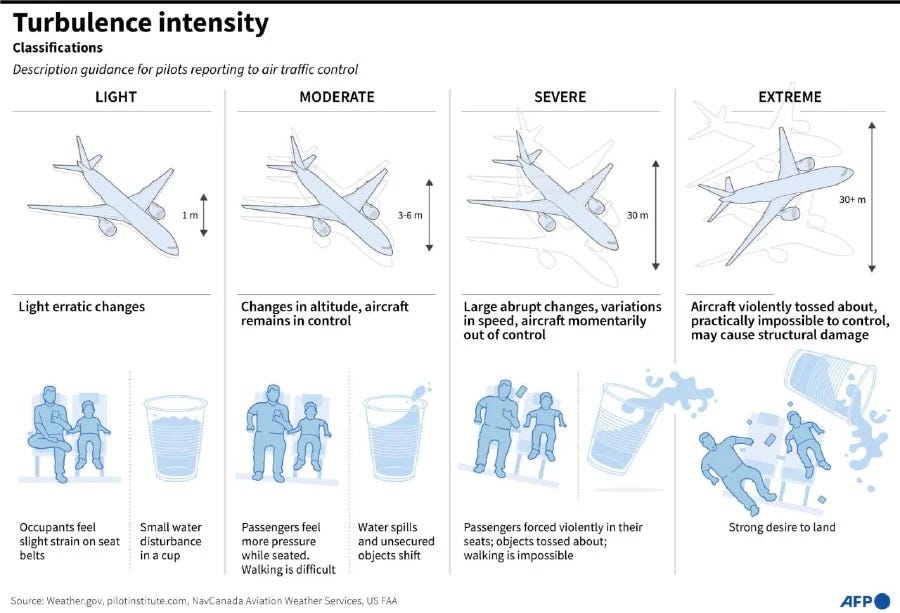 Turbulence intensity
Classifications
Description guidance for pilots reporting to air traffic control

LIGHT

1 m

Light erratic changes

Occupants feel slight strain on seat belts

Small water disturbance in a cup

MODERATE

3-6 m

Changes in altitude, aircraft remains in control

Passengers feel more pressure while seated. Walking is difficult

Water spills and unsecured objects shift

SEVERE

30 m

Large abrupt changes, variations in speed, aircraft momentarily out of control

Passengers forced violently in their seats; objects tossed about; walking is impossible

EXTREME

30+ m

Aircraft violently tossed about, practically impossible to control, may cause structural damage

Strong desire to land

Source: Weather.gov, pilotinstitute.com, NavCanada Aviation Weather Services, US FAA

AFP