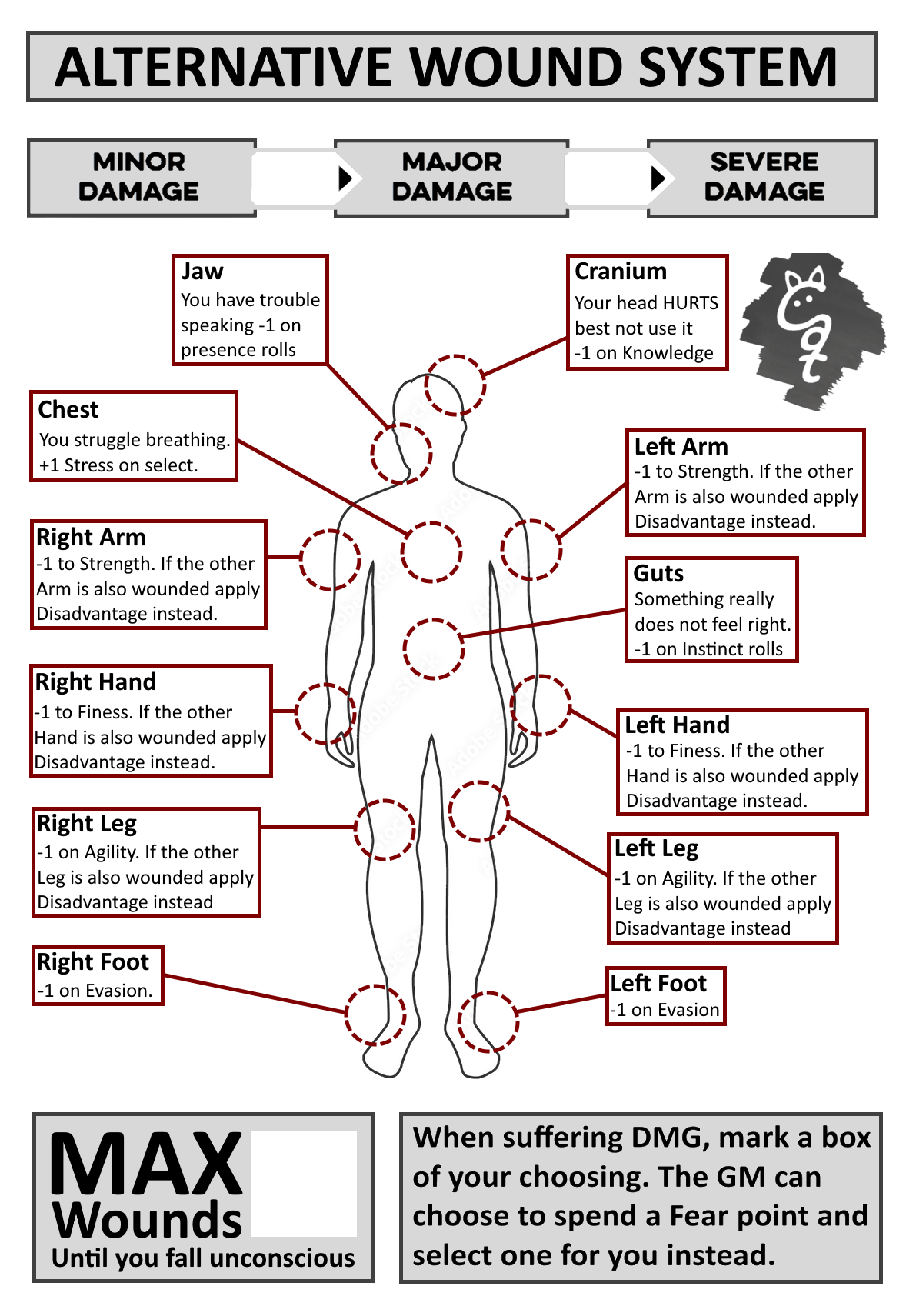 ALTERNATIVE WOUND SYSTEM

MINOR DAMAGE

MAJOR DAMAGE

SEVERE DAMAGE

Jaw
You have trouble speaking -1 on presence rolls

Cranium
Your head HURTS best not use it -1 on Knowledge

Chest
You struggle breathing. +1 Stress on select.

Left Arm
-1 to Strength. If the other Arm is also wounded apply Disadvantage instead.

Right Arm
-1 to Strength. If the other Arm is also wounded apply Disadvantage instead.

Guts
Something really does not feel right. -1 on Instinct rolls

Right Hand
-1 to Finess. If the other Hand is also wounded apply Disadvantage instead.

Left Hand
-1 to Finess. If the other Hand is also wounded apply Disadvantage instead.

Right Leg
-1 on Agility. If the other Leg is also wounded apply Disadvantage instead

Left Leg
-1 on Agility. If the other Leg is also wounded apply Disadvantage instead

Right Foot
-1 on Evasion.

Left Foot
-1 on Evasion

MAX Wounds
Until you fall unconscious

When suffering DMG, mark a box of your choosing. The GM can choose to spend a Fear point and select one for you instead.