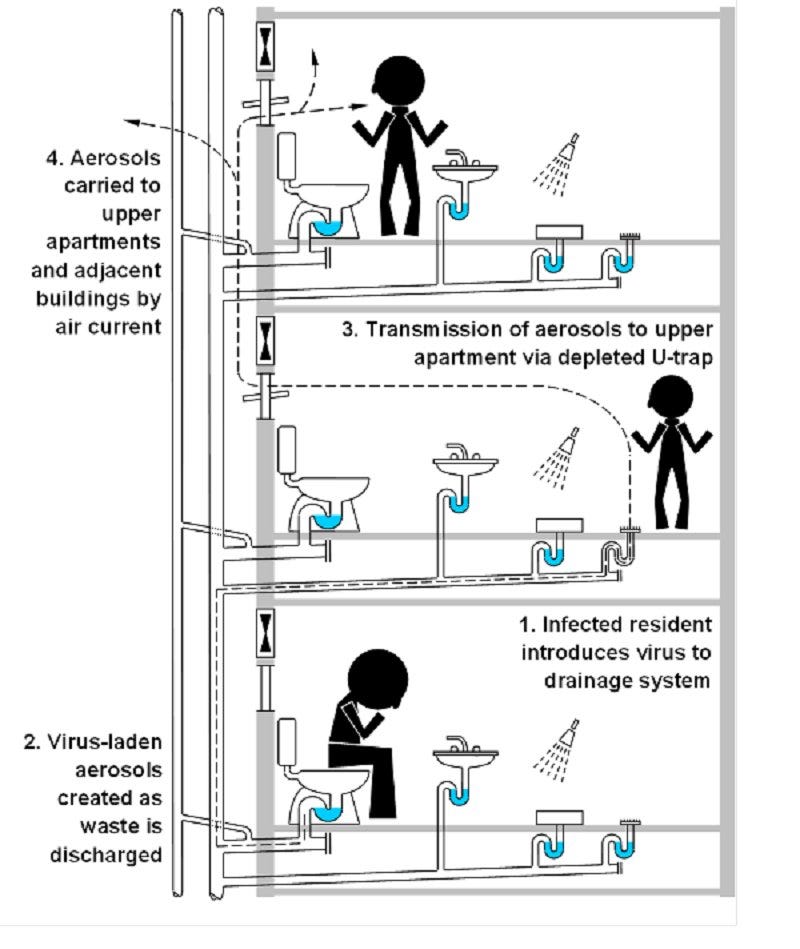 4. Aerosols carried to upper apartments and adjacent buildings by air current

3. Transmission of aerosols to upper apartment via depleted U-trap

1. Infected resident introduces virus to drainage system

2. Virus-laden aerosols created as waste is discharged