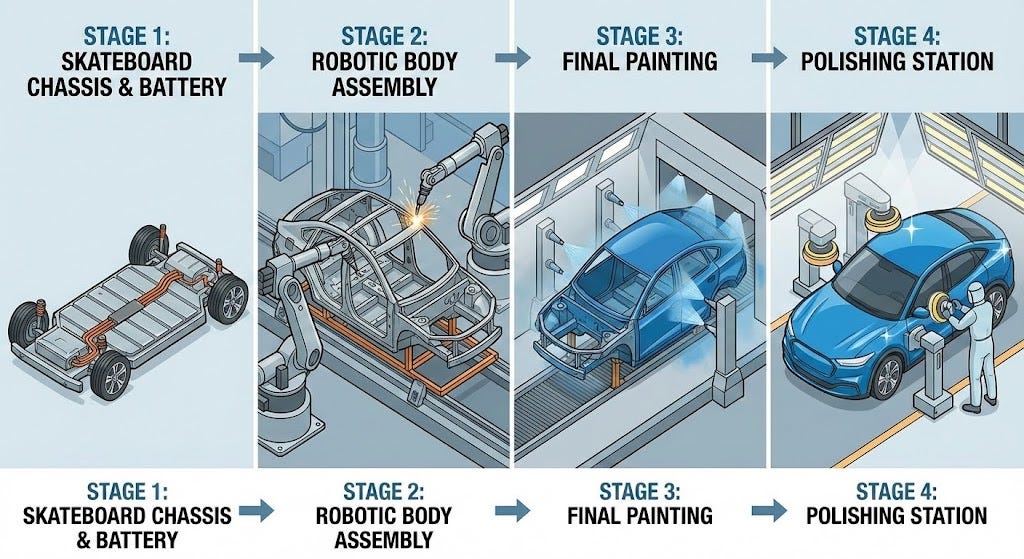 STAGE 1:
SKATEBOARD CHASSIS & BATTERY

STAGE 2:
ROBOTIC BODY ASSEMBLY

STAGE 3:
FINAL PAINTING

STAGE 4:
POLISHING STATION

STAGE 1:
SKATEBOARD CHASSIS & BATTERY

STAGE 2:
ROBOTIC BODY ASSEMBLY

STAGE 3:
FINAL PAINTING

STAGE 4:
POLISHING STATION