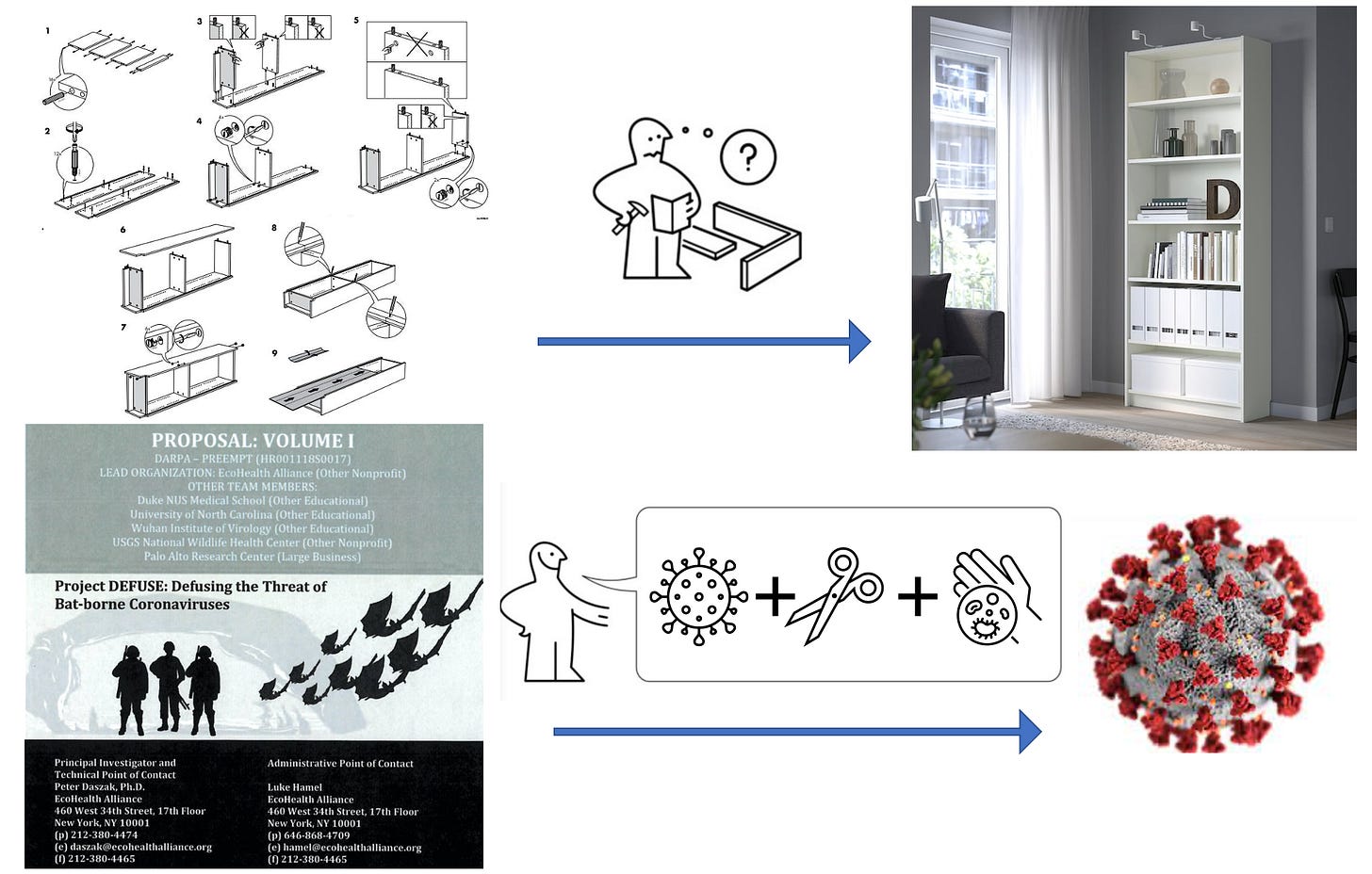 1
2
3
4
5
6
7
8
9

?

D

PROPOSAL: VOLUME I
DARPA – PREEMPT (HR001118S0017)
LEAD ORGANIZATION: EcoHealth Alliance (Other Nonprofit)
OTHER TEAM MEMBERS:
Duke NUS Medical School (Other Educational)
University of North Carolina (Other Educational)
Wuhan Institute of Virology (Other Educational)
USGS National Wildlife Health Center (Other Nonprofit)
Palo Alto Research Center (Large Business)

Project DEFUSE: Defusing the Threat of Bat-borne Coronaviruses

Principal Investigator and Technical Point of Contact
Peter Daszak, Ph.D.
EcoHealth Alliance
460 West 34th Street, 17th Floor
New York, NY 10001
(p) 212-380-4474
(e) daszak@ecohealthalliance.org
(f) 212-380-4465

Administrative Point of Contact
Luke Hamel
EcoHealth Alliance
460 West 34th Street, 17th Floor
New York, NY 10001
(p) 646-868-4709
(e) hamel@ecohealthalliance.org
(f) 212-380-4465

+ +