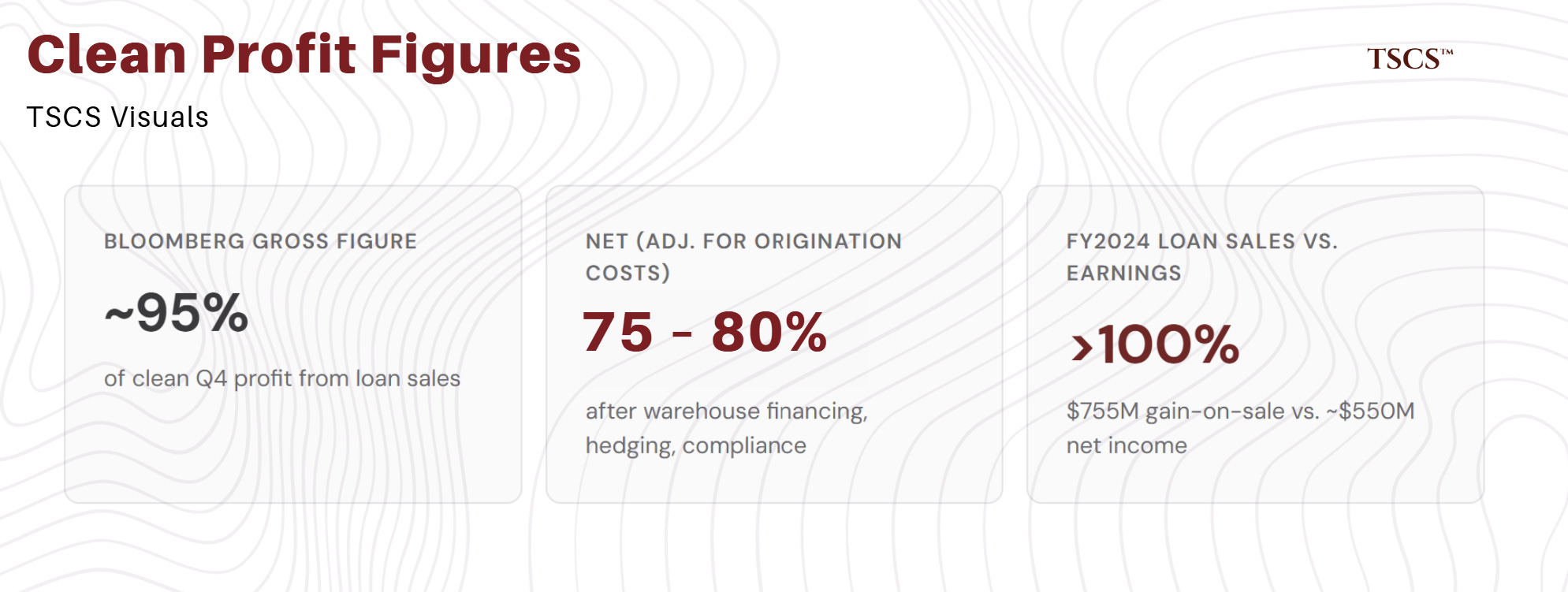 Clean Profit Figures

TSCS™

TSCS Visuals

BLOOMBERG GROSS FIGURE

~95%

of clean Q4 profit from loan sales

NET (ADJ. FOR ORIGINATION COSTS)

75 - 80%

after warehouse financing, hedging, compliance

FY2024 LOAN SALES VS. EARNINGS

>100%

$755M gain-on-sale vs. ~$550M net income