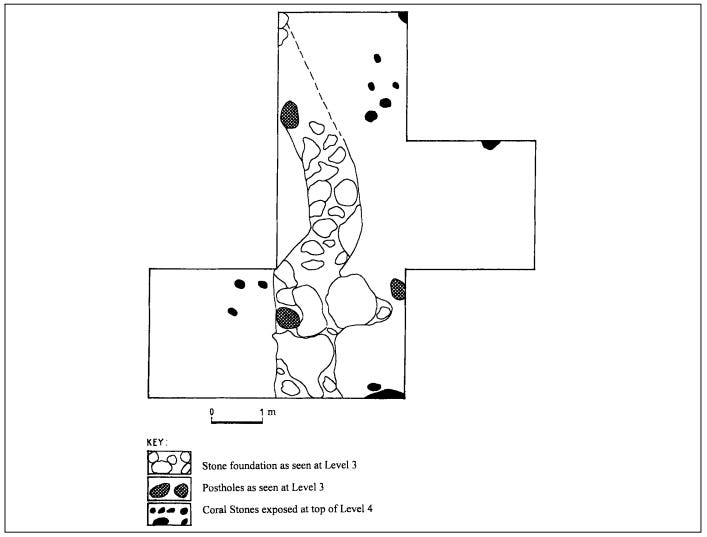 0 1 m

KEY:

Stone foundation as seen at Level 3

Postholes as seen at Level 3

Coral Stones exposed at top of Level 4