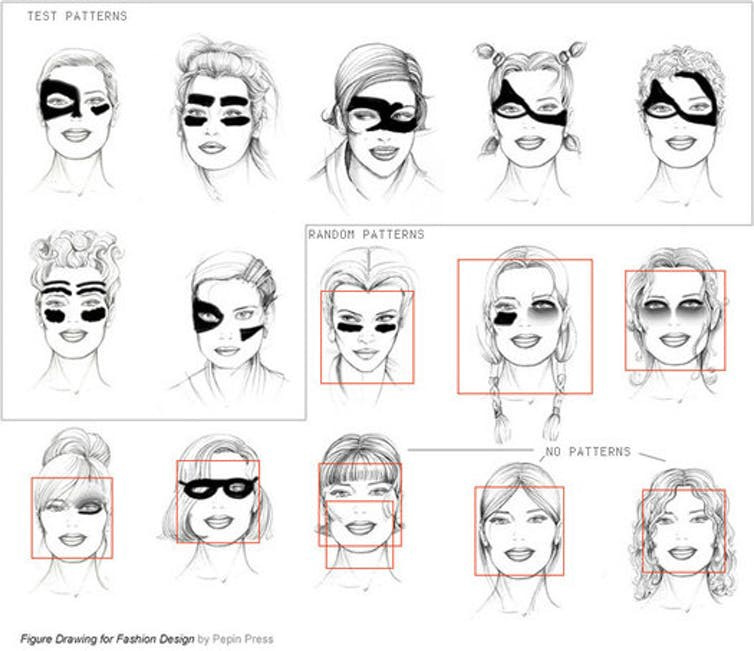 TEST PATTERNS

RANDOM PATTERNS

NO PATTERNS

Figure Drawing for Fashion Design by Pepin Press