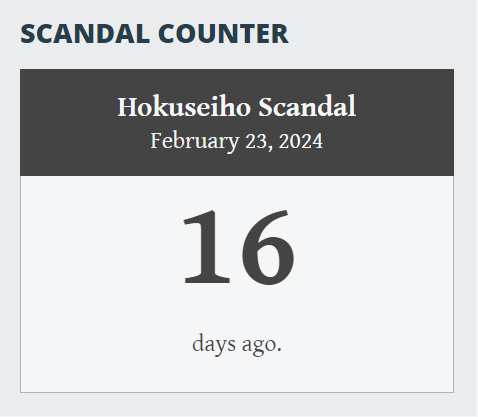 SCANDAL COUNTER

Hokuseiho Scandal
February 23, 2024

16

days ago.