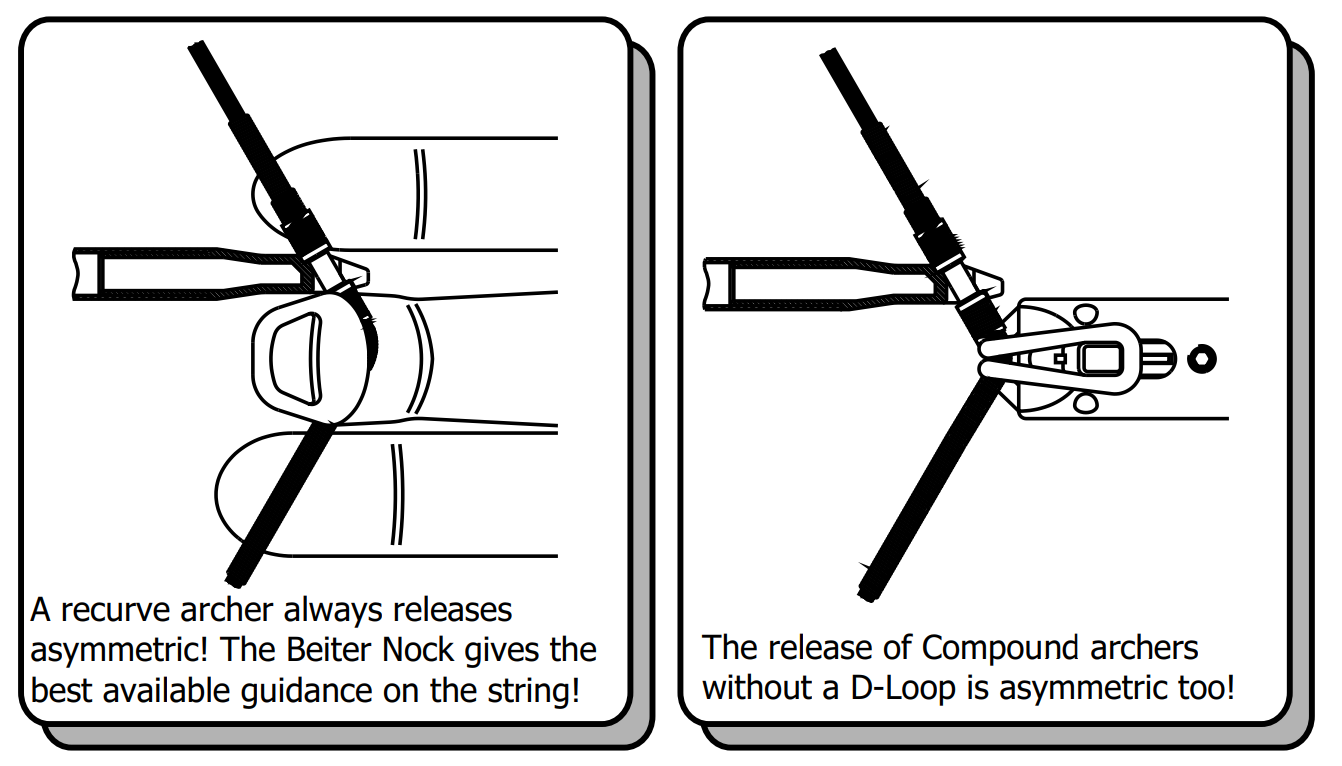 A recurve archer always releases asymmetric! The Beiter Nock gives the best available guidance on the string!

The release of Compound archers without a D-Loop is asymmetric too!