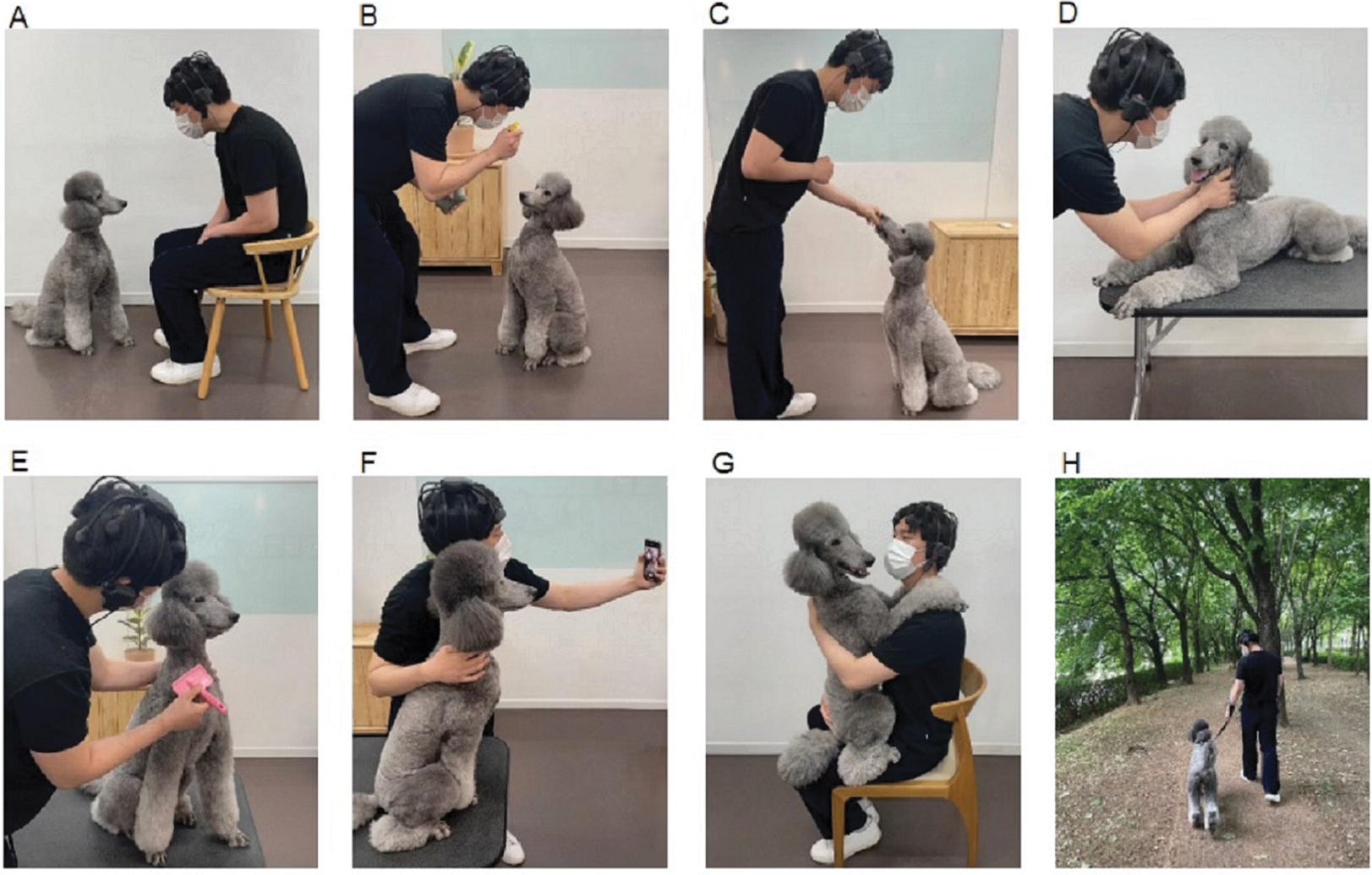 A

B

C

D

E

F

G

H