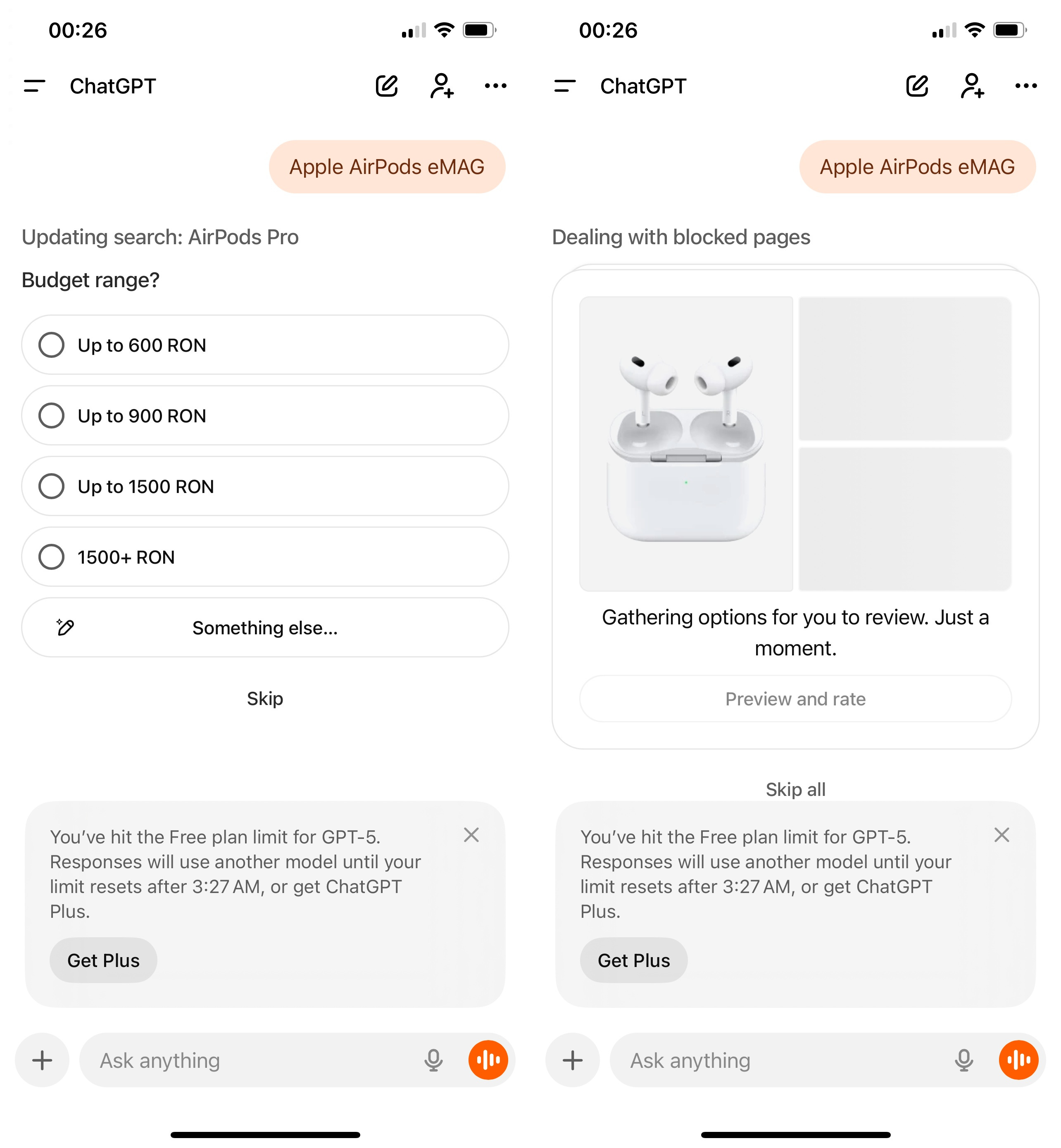 00:26

ChatGPT

Apple AirPods eMAG

Updating search: AirPods Pro

Budget range?

Up to 600 RON

Up to 900 RON

Up to 1500 RON

1500+ RON

Something else...

Skip

You've hit the Free plan limit for GPT-5. Responses will use another model until your limit resets after 3:27 AM, or get ChatGPT Plus.

Get Plus

Ask anything

00:26

ChatGPT

Apple AirPods eMAG

Dealing with blocked pages

Gathering options for you to review. Just a moment.

Preview and rate

Skip all

You've hit the Free plan limit for GPT-5. Responses will use another model until your limit resets after 3:27 AM, or get ChatGPT Plus.

Get Plus

Ask anything