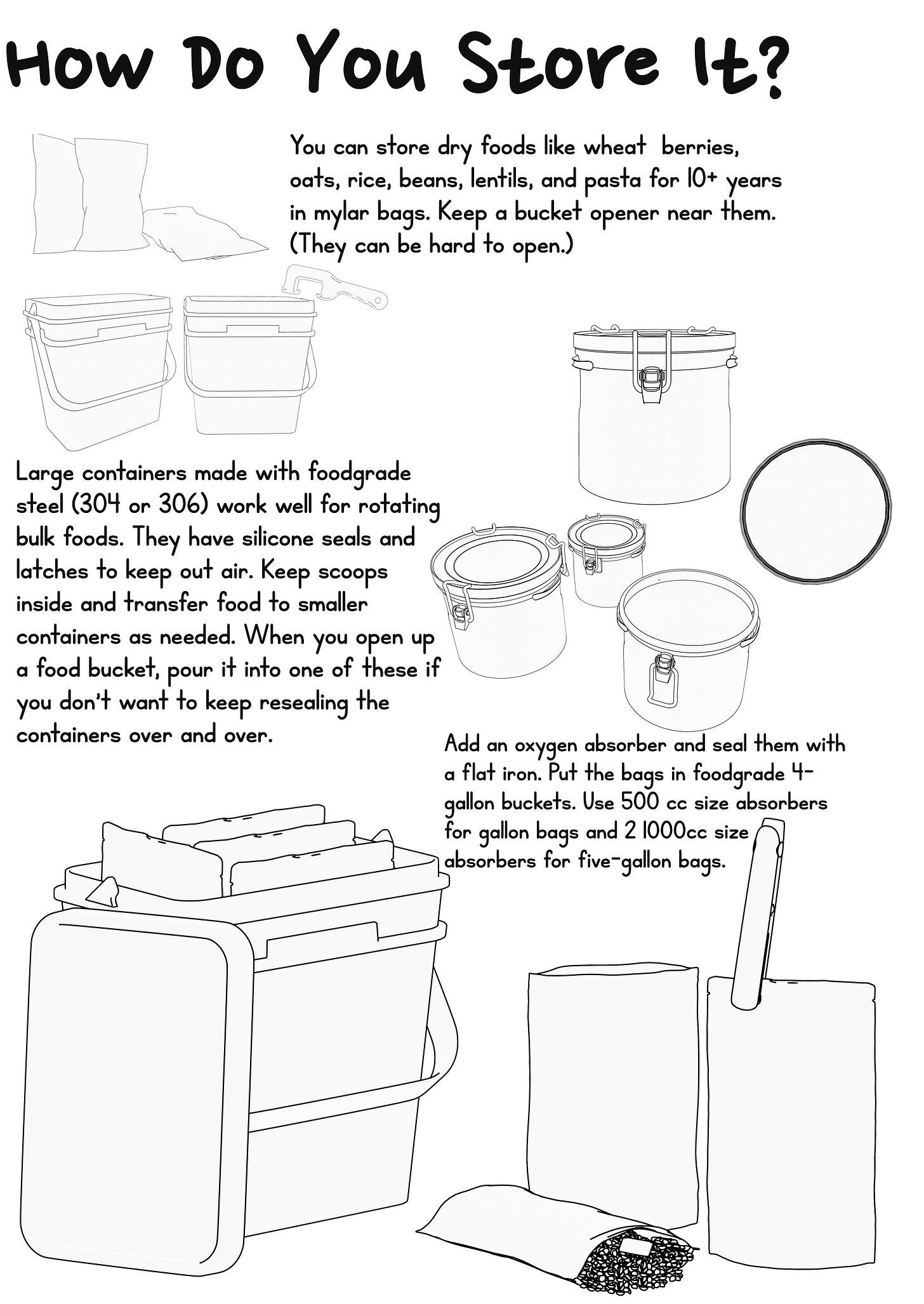 How Do You Store It?

You can store dry foods like wheat  berries, oats, rice, beans, lentils, and pasta for 10+ years in mylar bags. Keep a bucket opener near them. (They can be hard to open.)

Large containers made with foodgrade steel (304 or 306) work well for rotating bulk foods. They have silicone seals and latches to keep out air. Keep scoops inside and transfer food to smaller containers as needed. When you open up a food bucket, pour it into one of these if you don't want to keep resealing the containers over and over.

Add an oxygen absorber and seal them with a flat iron. Put the bags in foodgrade 4-gallon buckets. Use 500 cc size absorbers for gallon bags and 2 1000cc size absorbers for five-gallon bags.