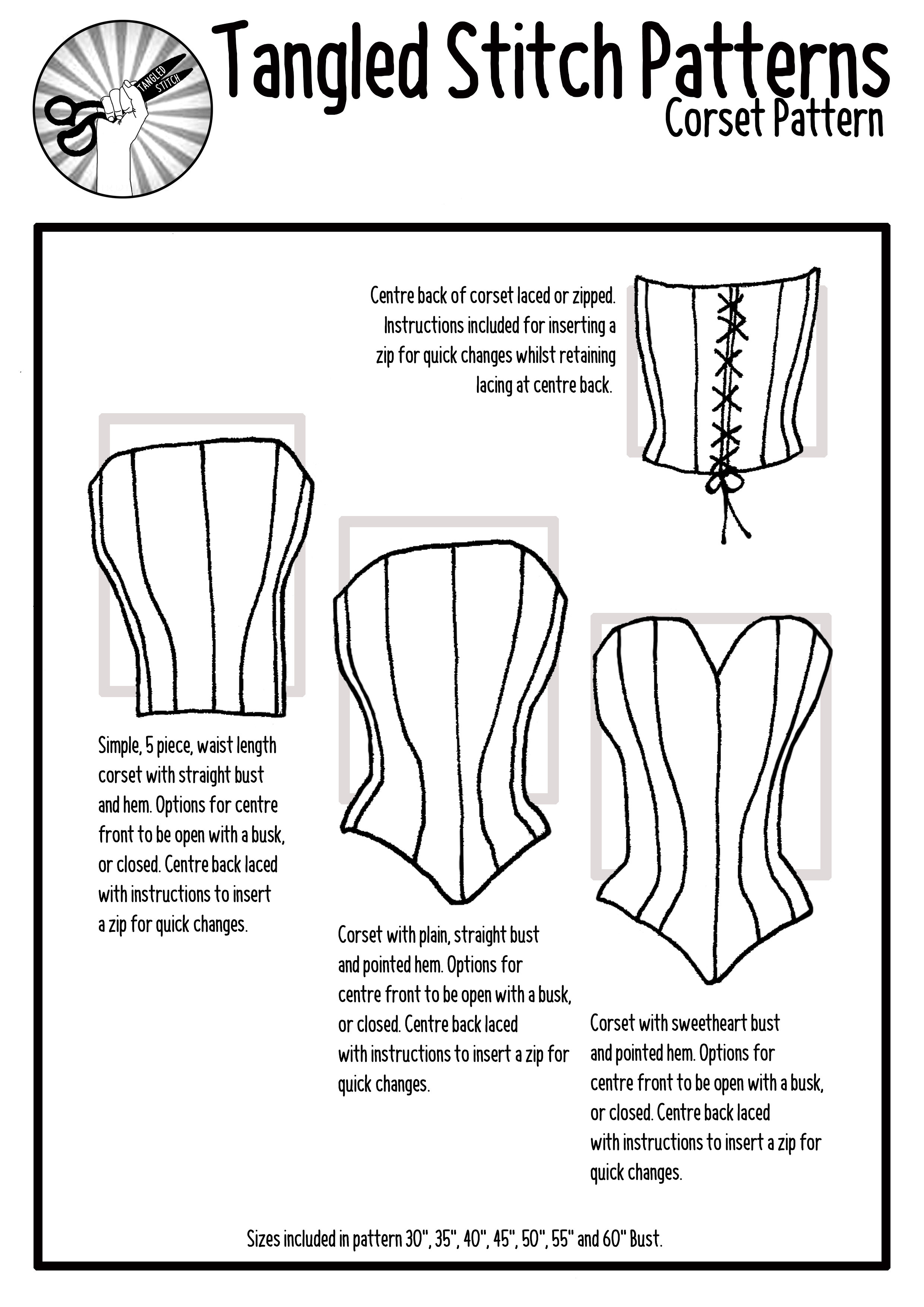 TANGLED STITCH

Tangled Stitch Patterns
Corset Pattern

Centre back of corset laced or zipped. Instructions included for inserting a zip for quick changes whilst retaining lacing at centre back.

Simple, 5 piece, waist length corset with straight bust and hem. Options for centre front to be open with a busk, or closed. Centre back laced with instructions to insert a zip for quick changes.

Corset with plain, straight bust and pointed hem. Options for centre front to be open with a busk, or closed. Centre back laced with instructions to insert a zip for quick changes.

Corset with sweetheart bust and pointed hem. Options for centre front to be open with a busk, or closed. Centre back laced with instructions to insert a zip for quick changes.

Sizes included in pattern 30", 35", 40", 45", 50", 55" and 60" Bust.