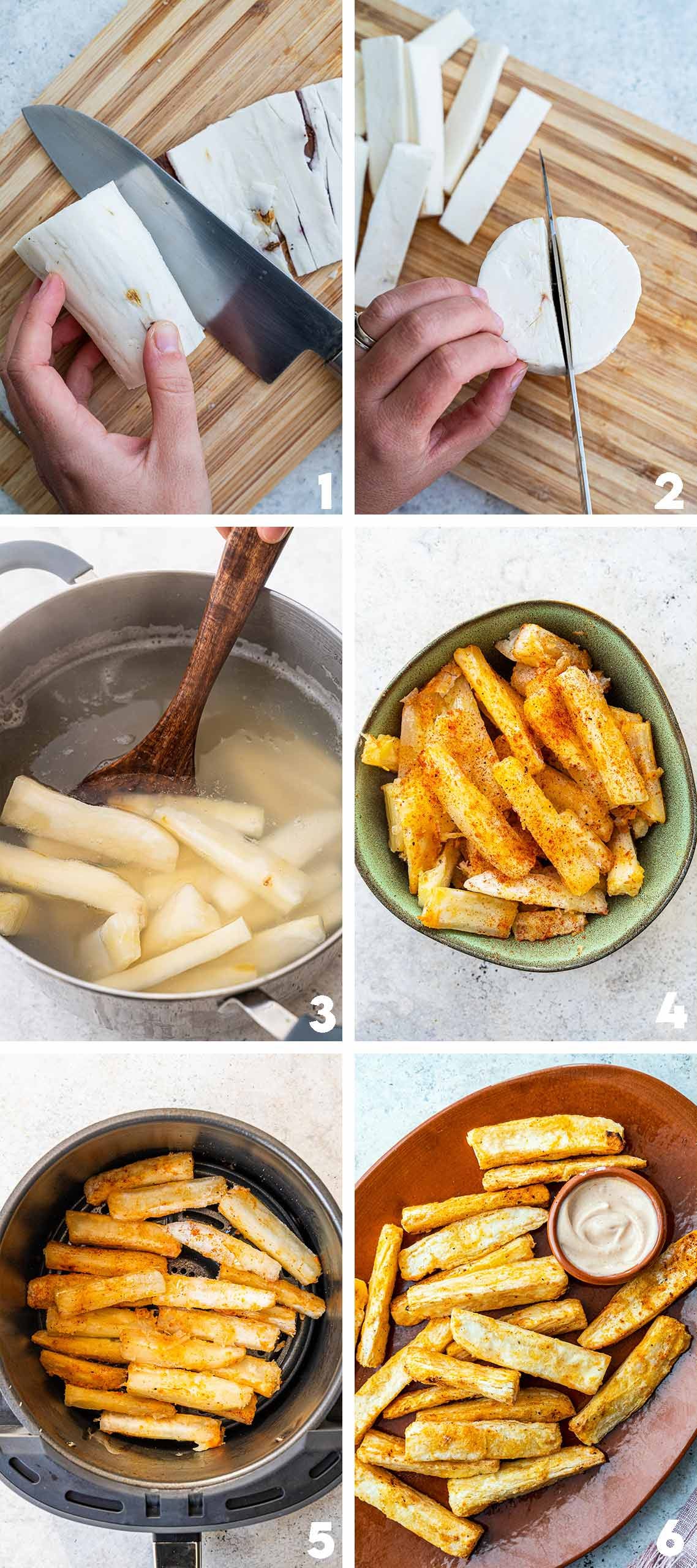 1
2
3
4
5
6