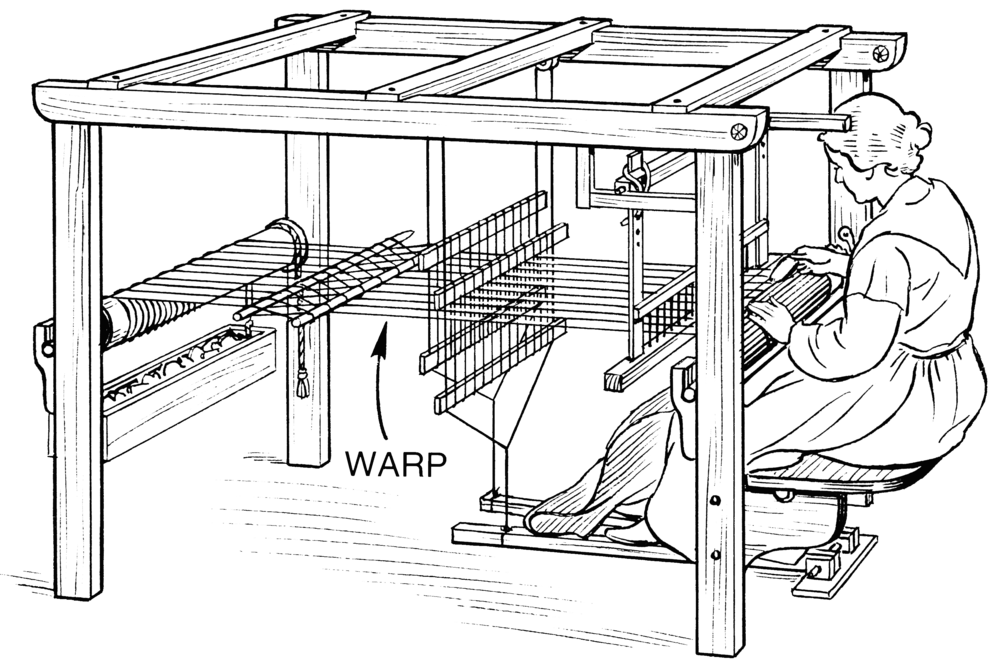 WARP