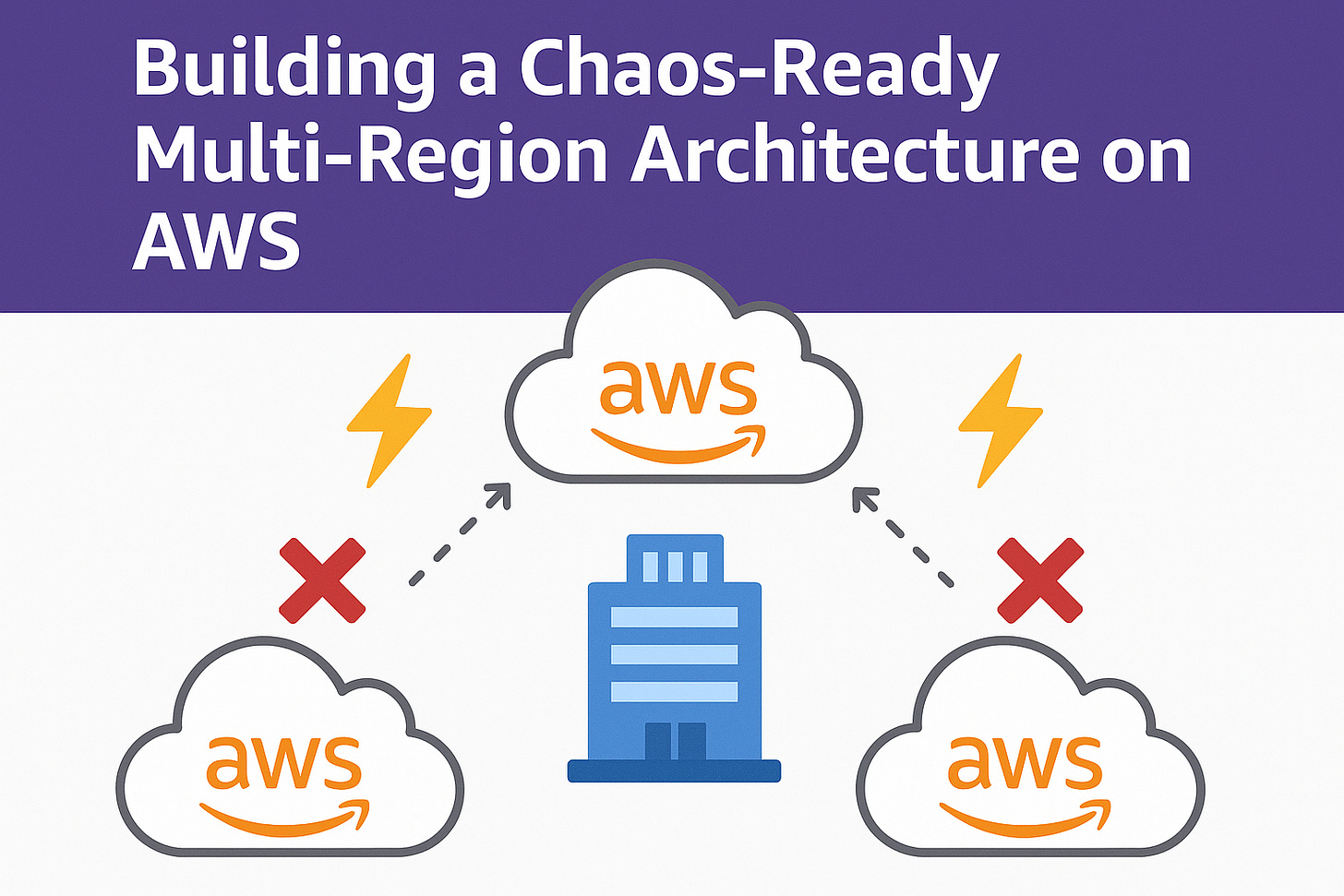 Building a Chaos-Ready Multi-Region Architecture on AWS

aws

aws

aws