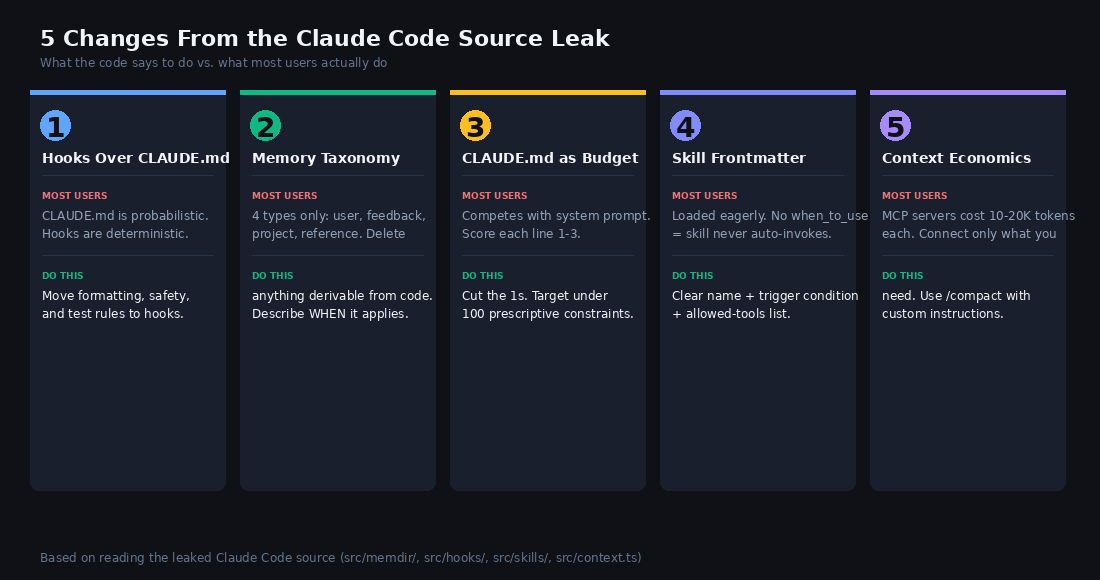 5 Changes From the Claude Code Source Leak

What the code says to do vs. what most users actually do

1

Hooks Over CLAUDE.md

MOST USERS

CLAUDE.md is probabilistic. Hooks are deterministic.

DO THIS

Move formatting, safety, and test rules to hooks.

2

Memory Taxonomy

MOST USERS

4 types only: user, feedback, project, reference. Delete

DO THIS

anything derivable from code. Describe WHEN it applies.

3

CLAUDE.md as Budget

MOST USERS

Competes with system prompt. Score each line 1-3.

DO THIS

Cut the 1s. Target under 100 prescriptive constraints.

4

Skill Frontmatter

MOST USERS

Loaded eagerly. No when_to_use = skill never auto-invokes.

DO THIS

Clear name + trigger condition + allowed-tools list.

5

Context Economics

MOST USERS

MCP servers cost 10-20K tokens each. Connect only what you

DO THIS

need. Use /compact with custom instructions.

Based on reading the leaked Claude Code source (src/memdir/, src/hooks/, src/skills/, src/context.ts)