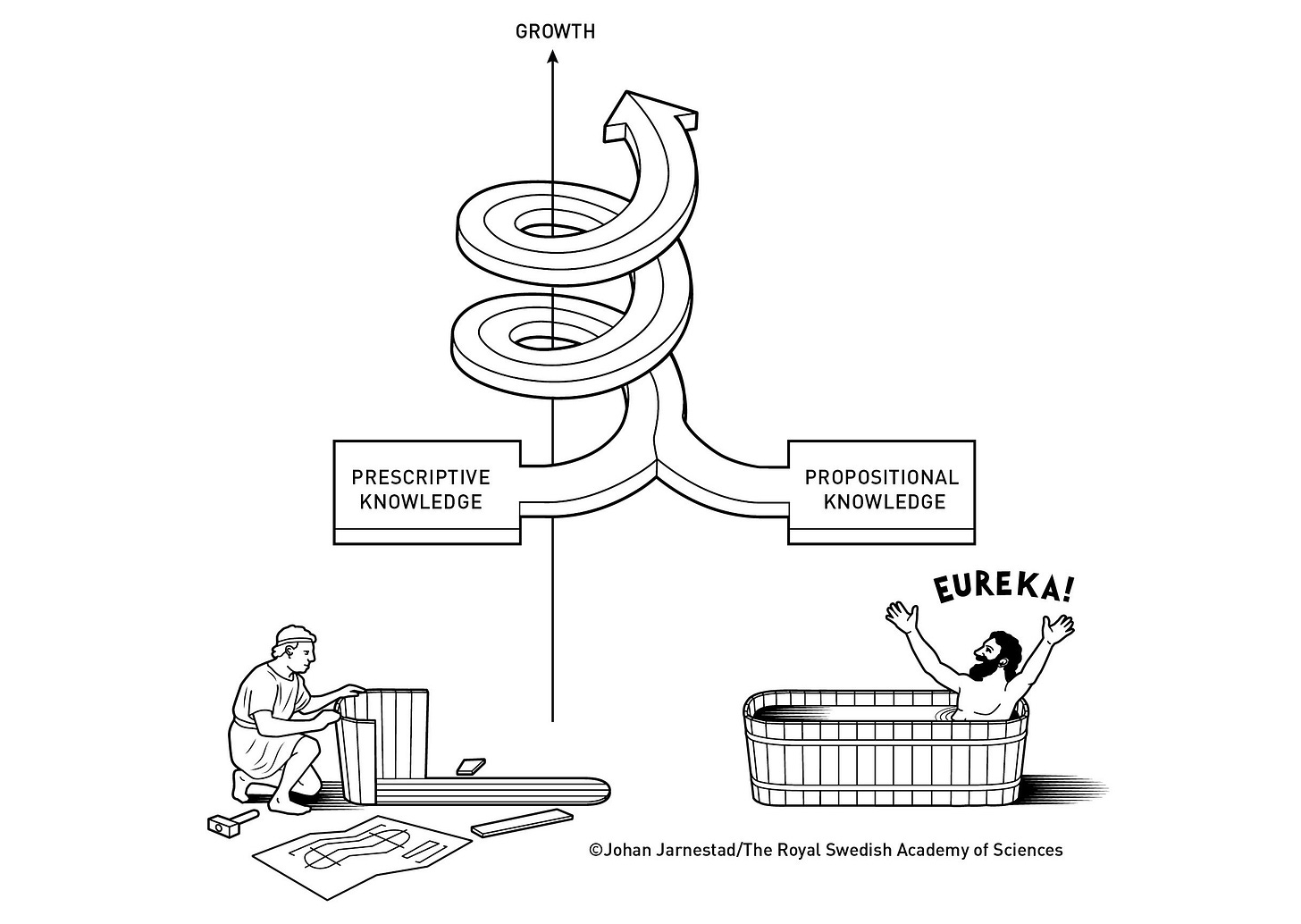 GROWTH

PRESCRIPTIVE KNOWLEDGE

PROPOSITIONAL KNOWLEDGE

EUREKA!

©Johan Jarnestad/The Royal Swedish Academy of Sciences