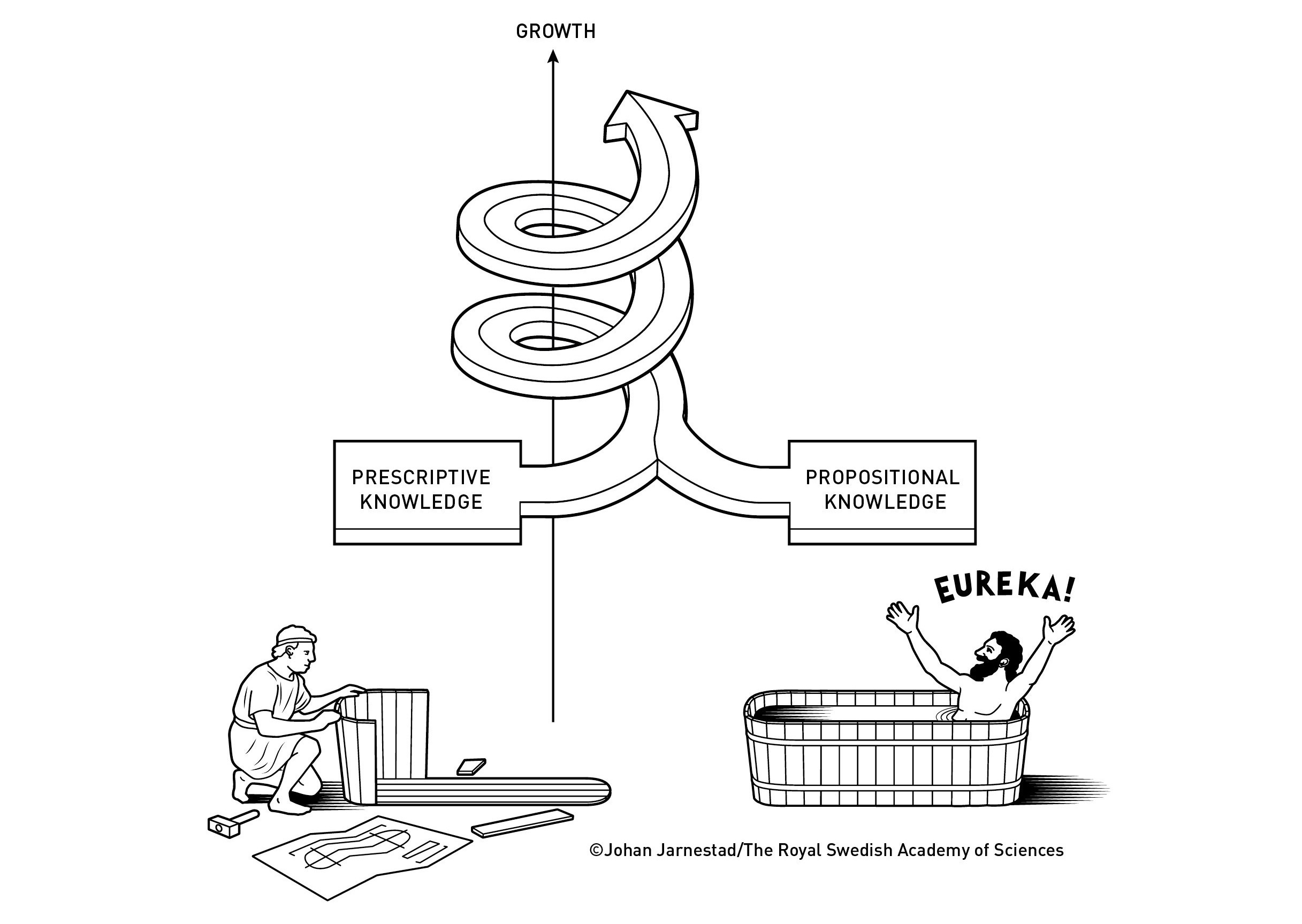 GROWTH

PRESCRIPTIVE KNOWLEDGE

PROPOSITIONAL KNOWLEDGE

EUREKA!

©Johan Jarnestad/The Royal Swedish Academy of Sciences