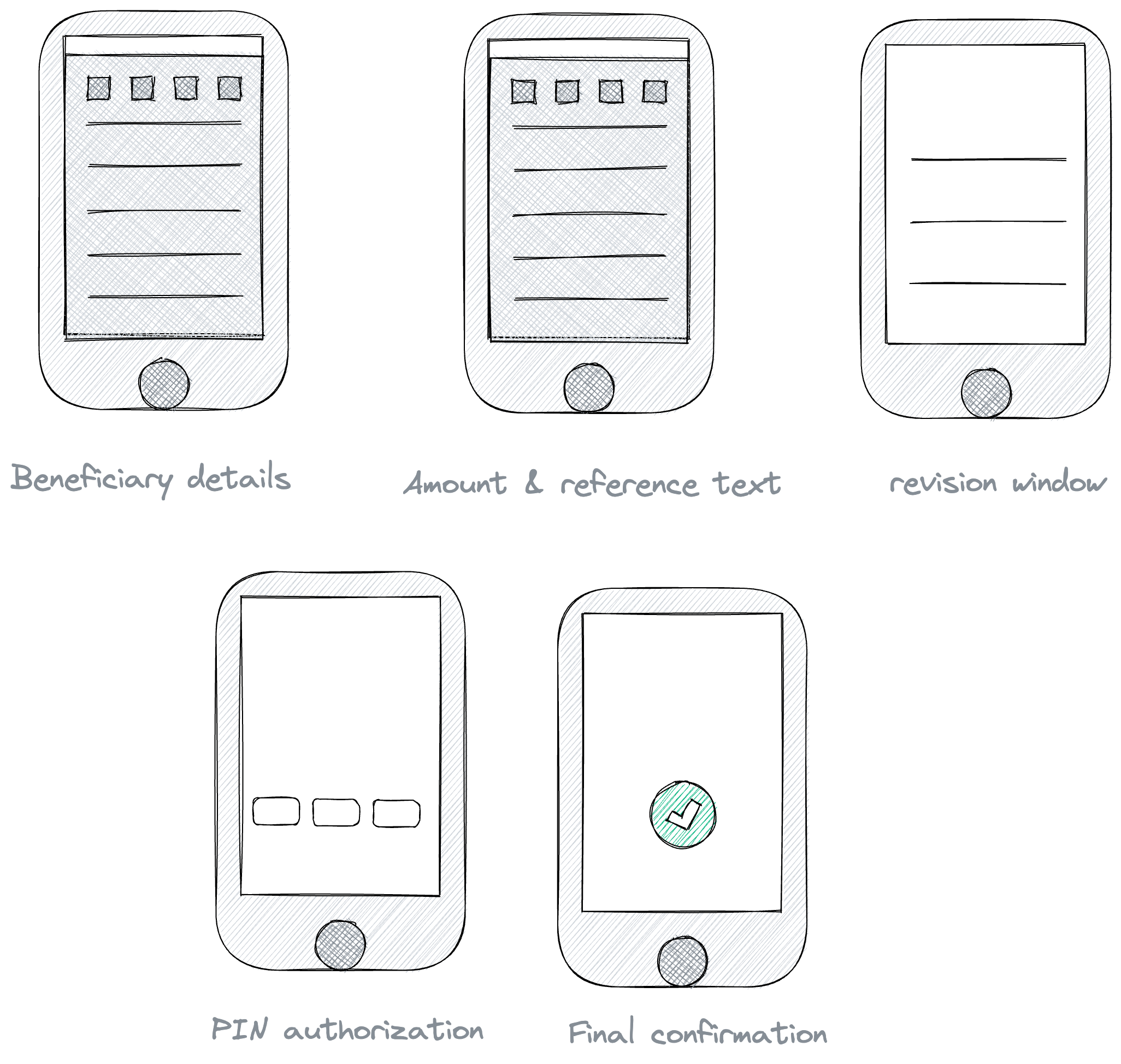 Beneficiary details

Amount & reference text

revision window

PIN authorization

Final confirmation