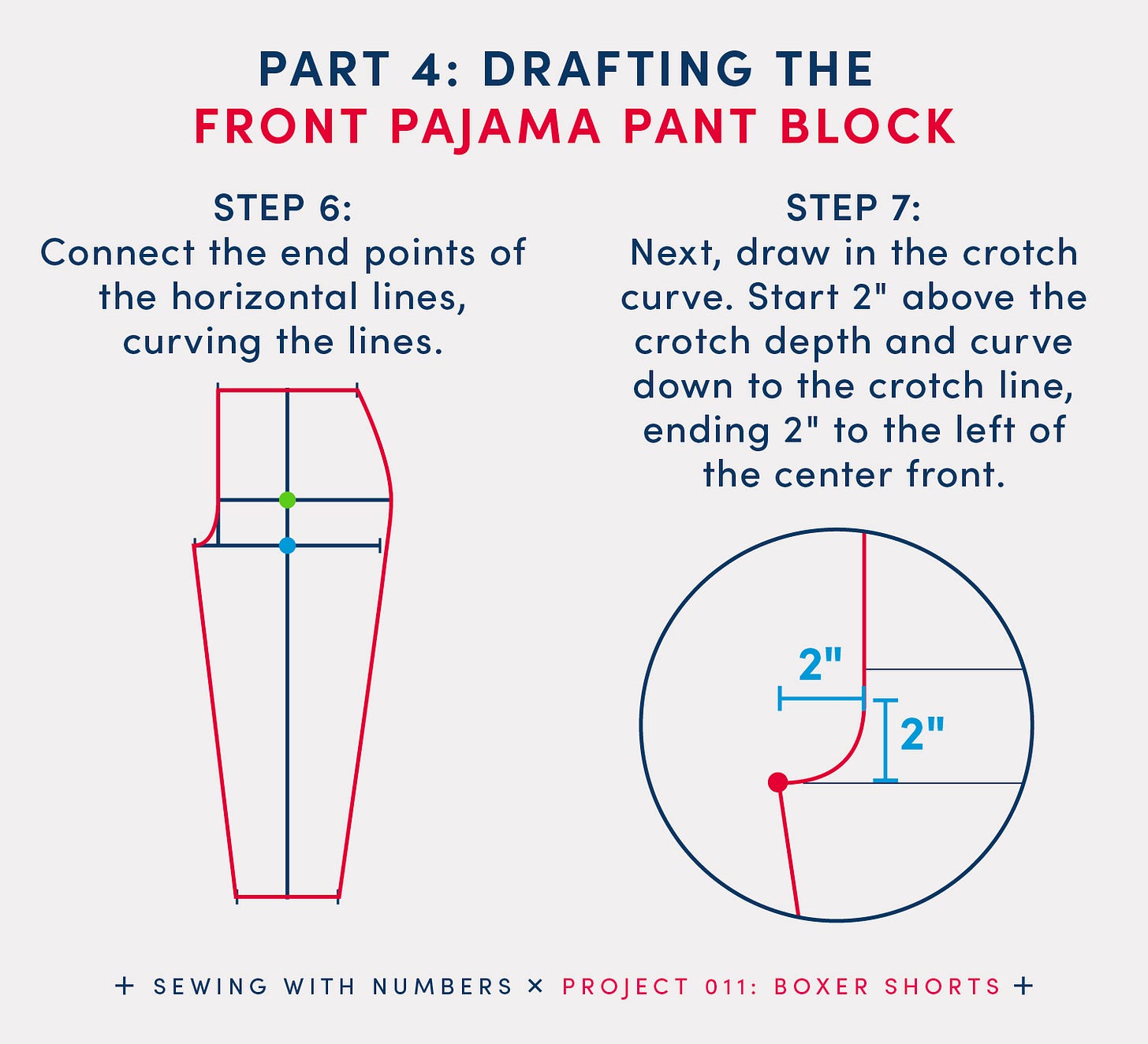 PART 4: DRAFTING THE
FRONT PAJAMA PANT BLOCK

STEP 6:
Connect the end points of the horizontal lines, curving the lines.

STEP 7:
Next, draw in the crotch curve. Start 2" above the crotch depth and curve down to the crotch line, ending 2" to the left of the center front.

2"

2"

+ SEWING WITH NUMBERS × PROJECT 011: BOXER SHORTS +