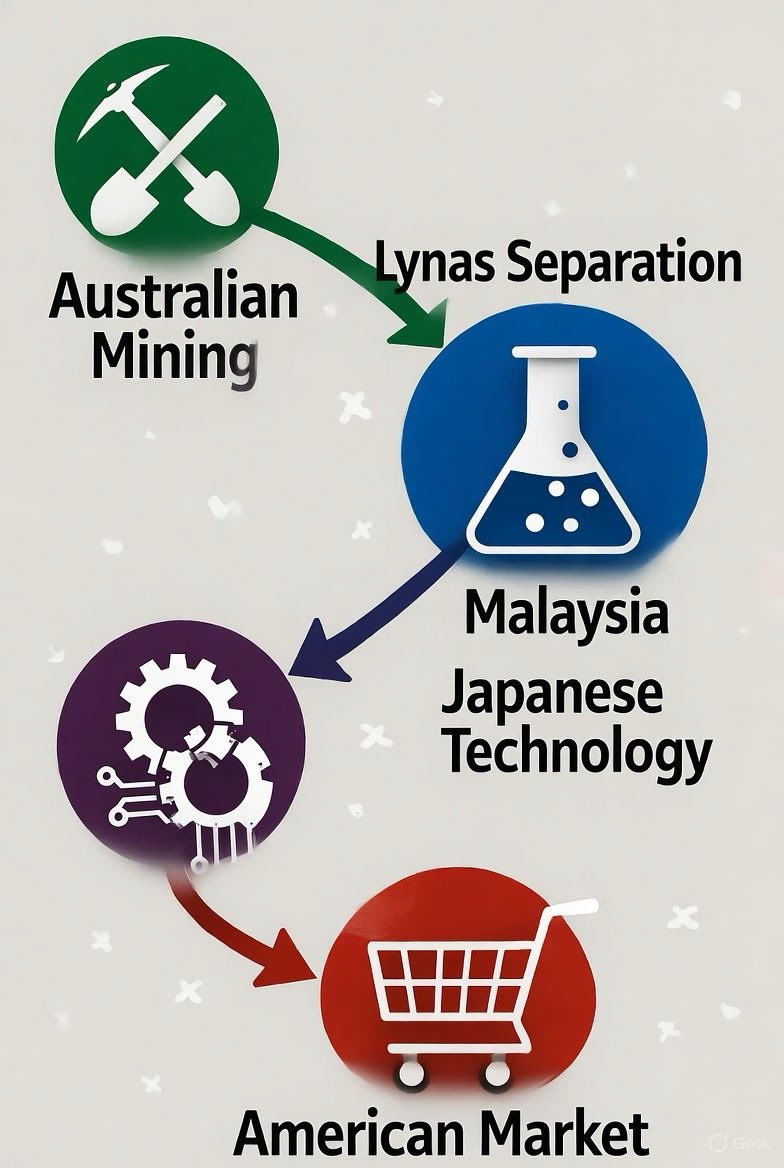 Australian Mining

Lynas Separation

Malaysia

Japanese Technology

American Market

Grok